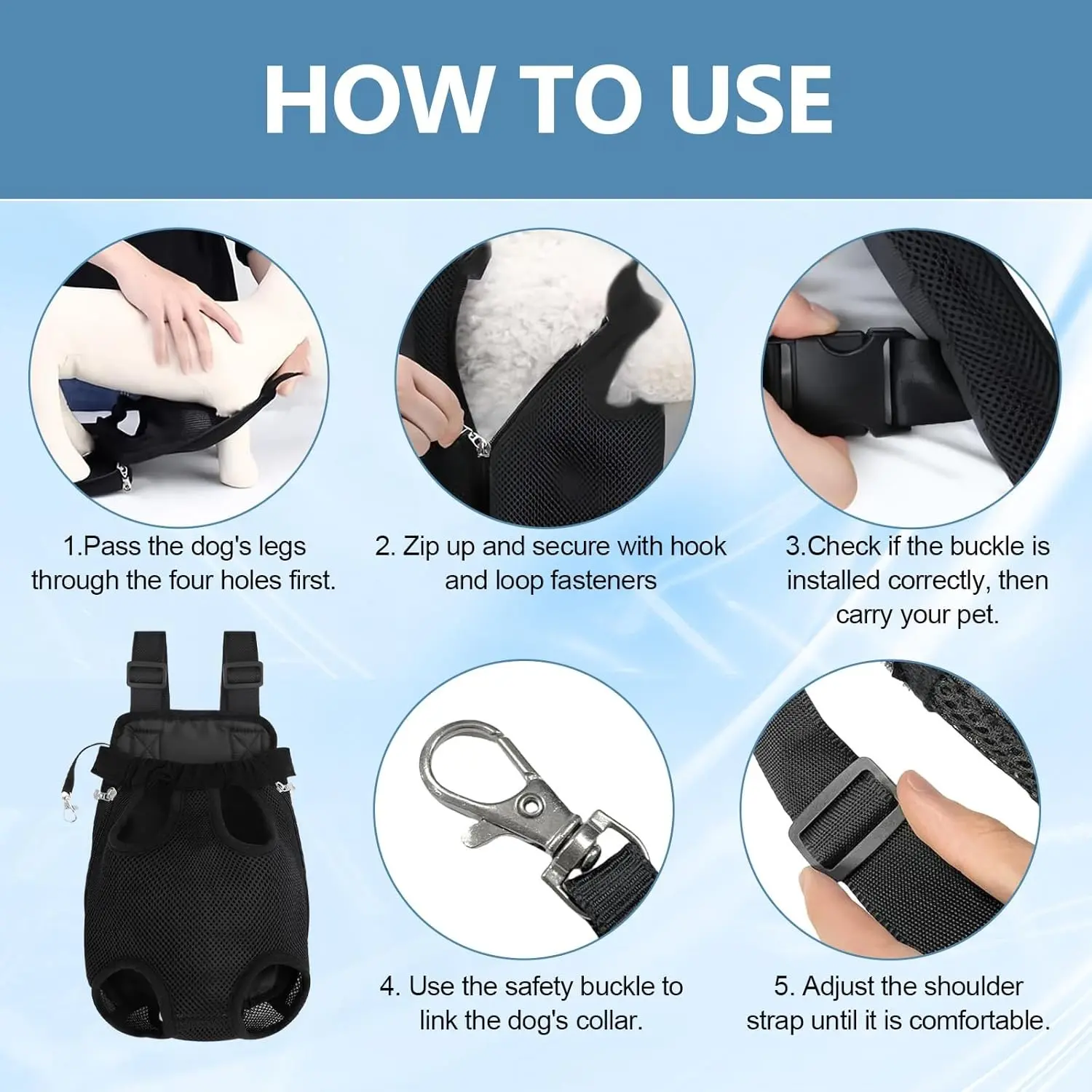 HOW TO USE

1.Pass the dog's legs through the four holes first.

2. Zip up and secure with hook and loop fasteners

3.Check if the buckle is installed correctly, then carry your pet.

4. Use the safety buckle to link the dog's collar.

5. Adjust the shoulder strap until it is comfortable.