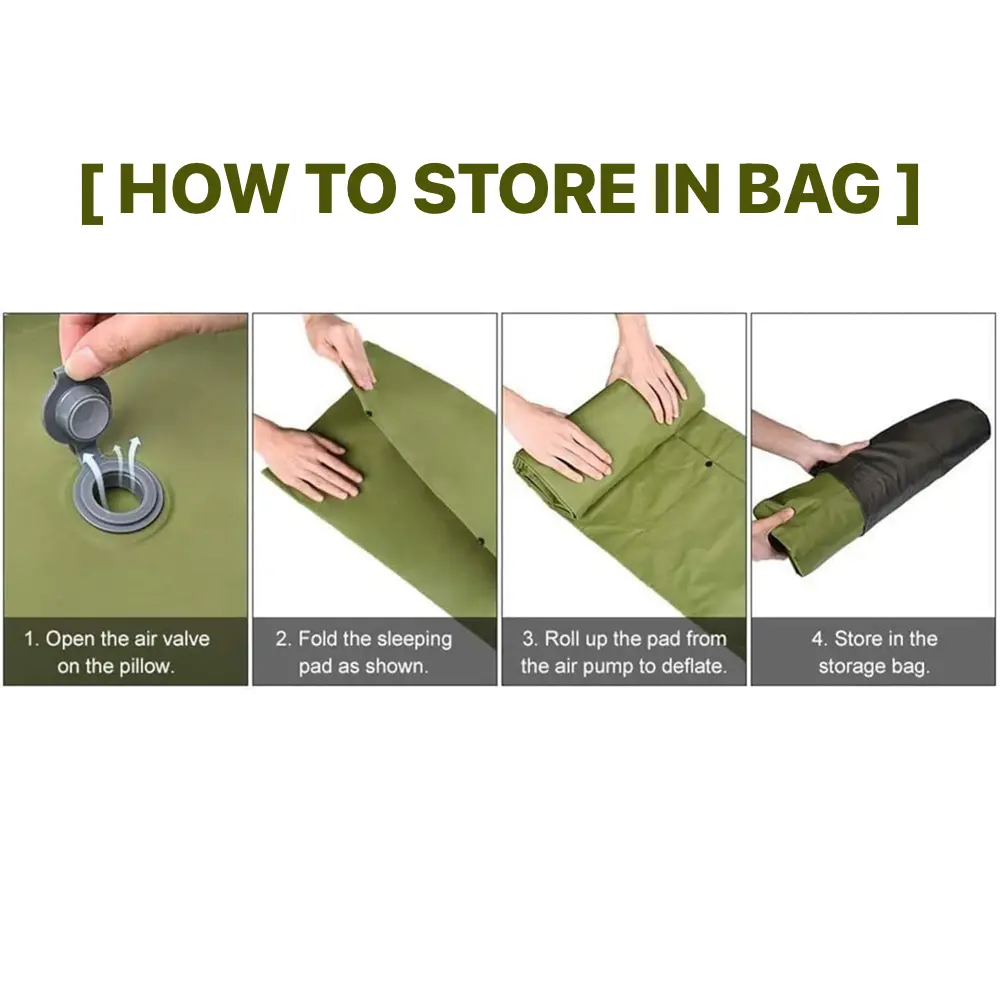 [ HOW TO STORE IN BAG ]

1. Open the air valve on the pillow.

2. Fold the sleeping pad as shown.

3. Roll up the pad from the air pump to deflate.

4. Store in the storage bag.