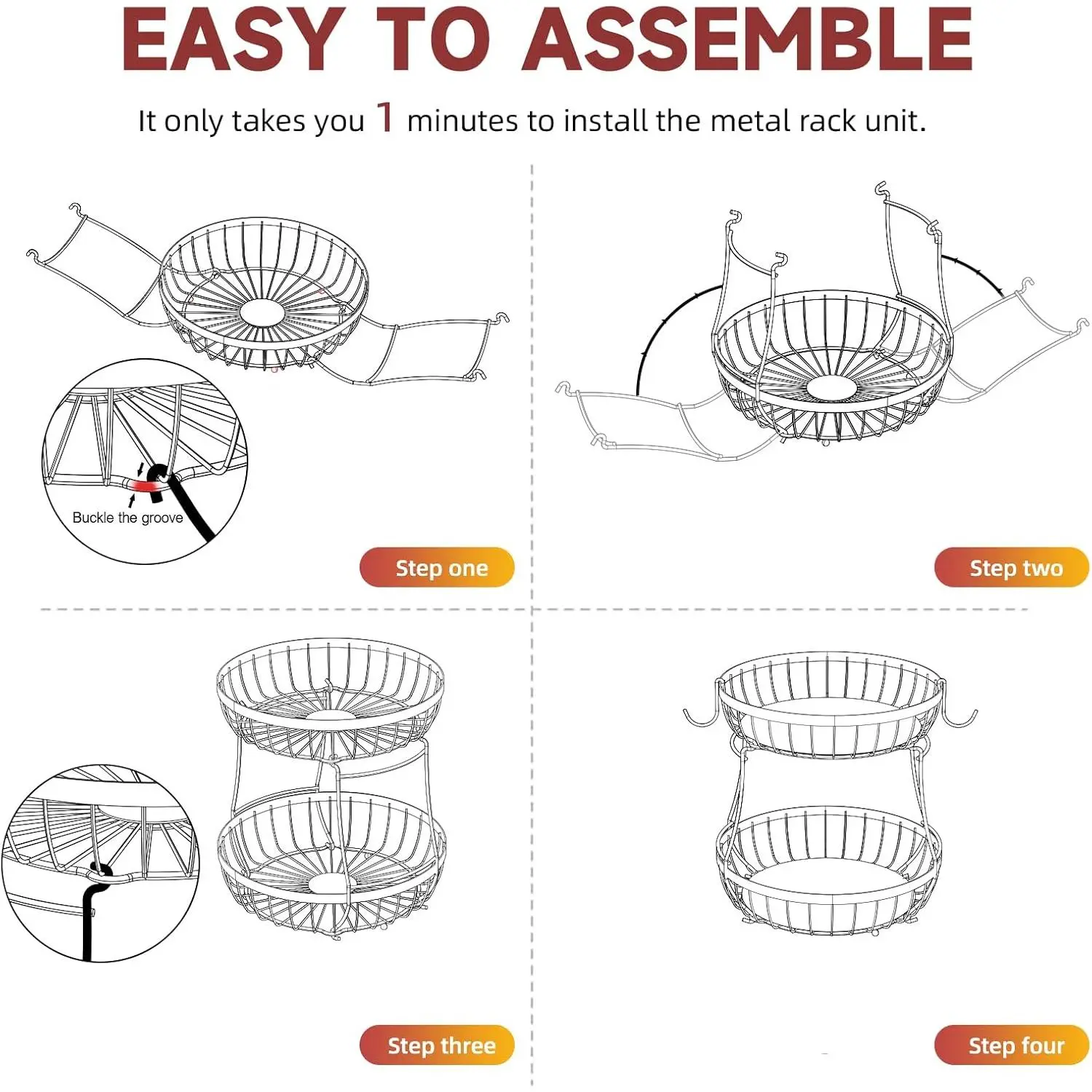 EASY TO ASSEMBLE

It only takes you 1 minutes to install the metal rack unit.

Buckle the groove

Step one

Step two

Step three

Step four