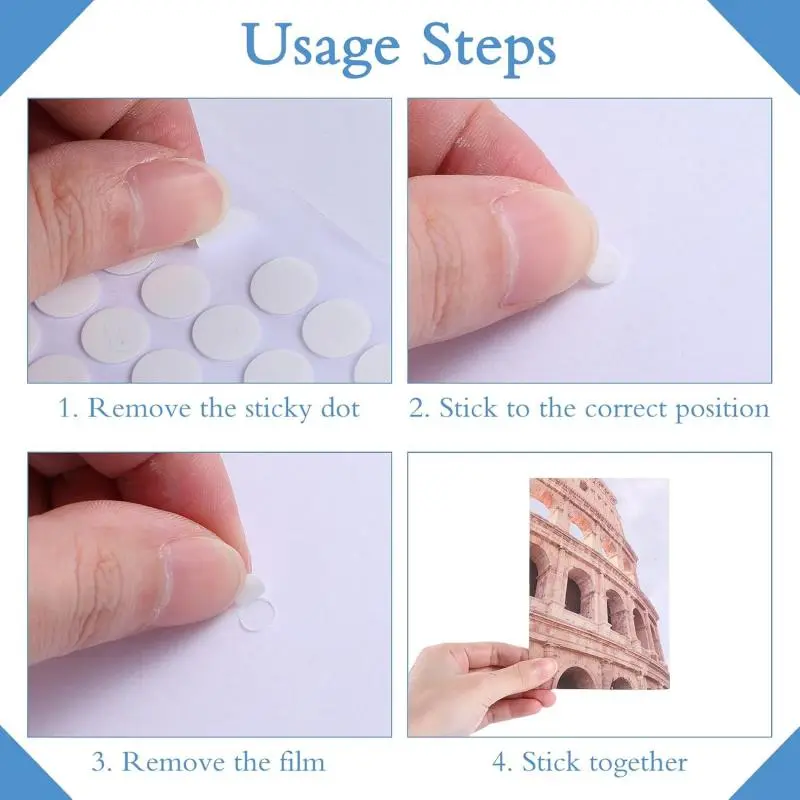 Usage Steps

1. Remove the sticky dot

2. Stick to the correct position

3. Remove the film

4. Stick together