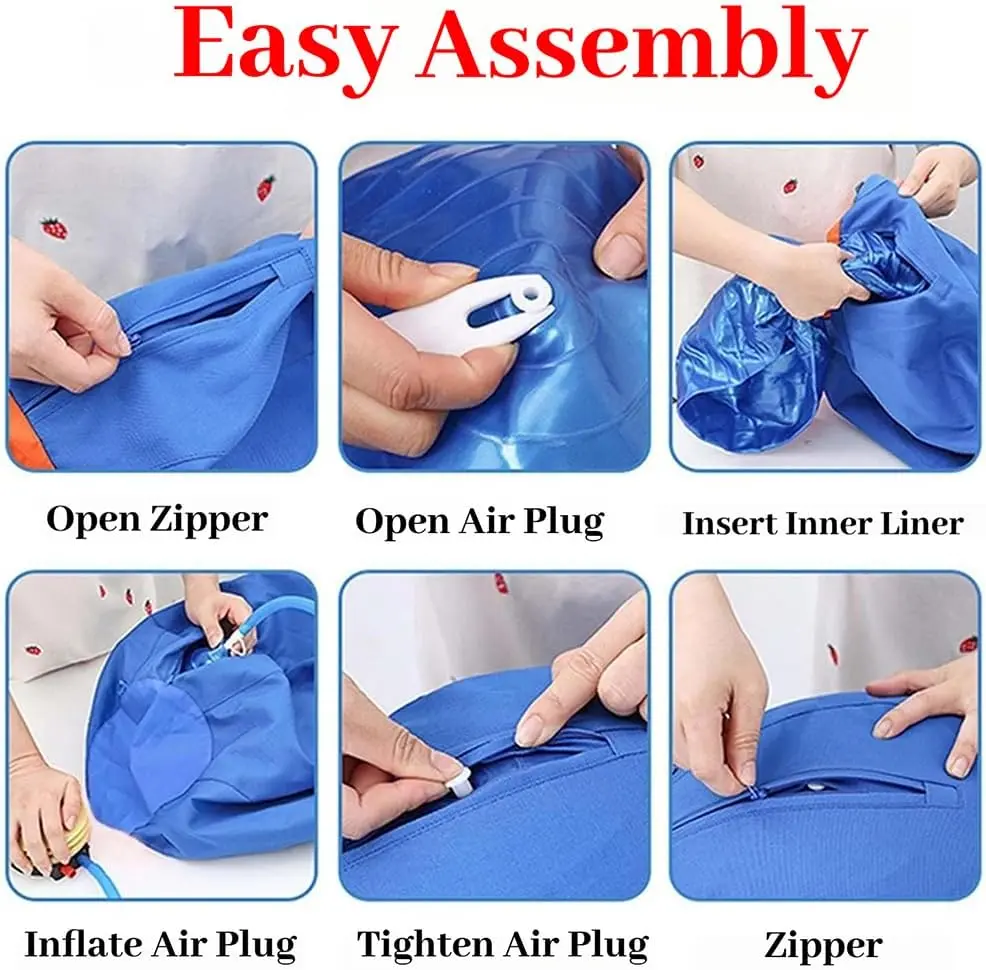 Easy Assembly

Open Zipper

Open Air Plug

Insert Inner Liner

Inflate Air Plug

Tighten Air Plug

Zipper