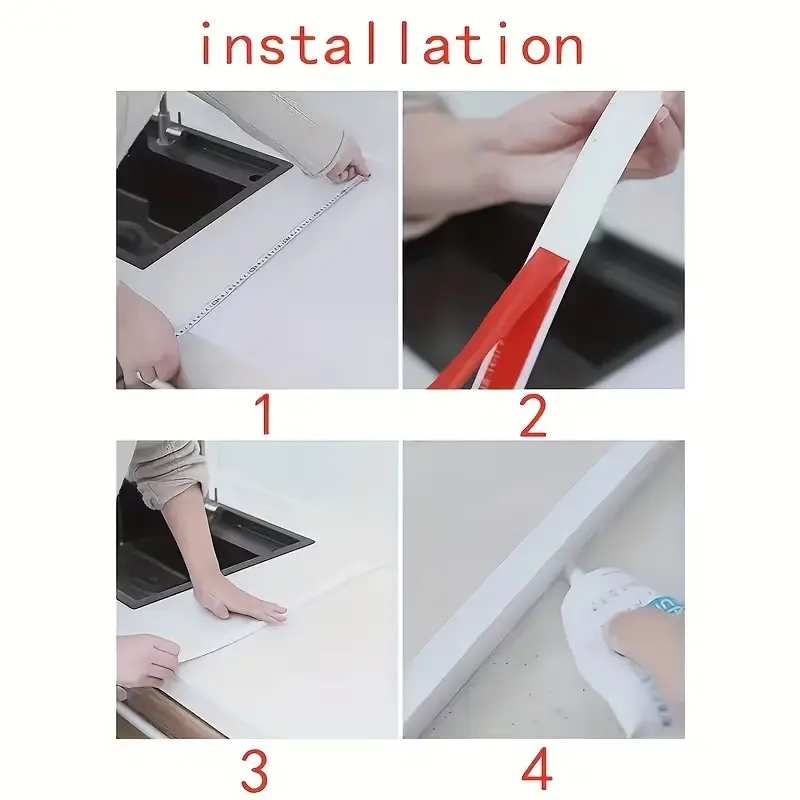 installation

1

2

3

4