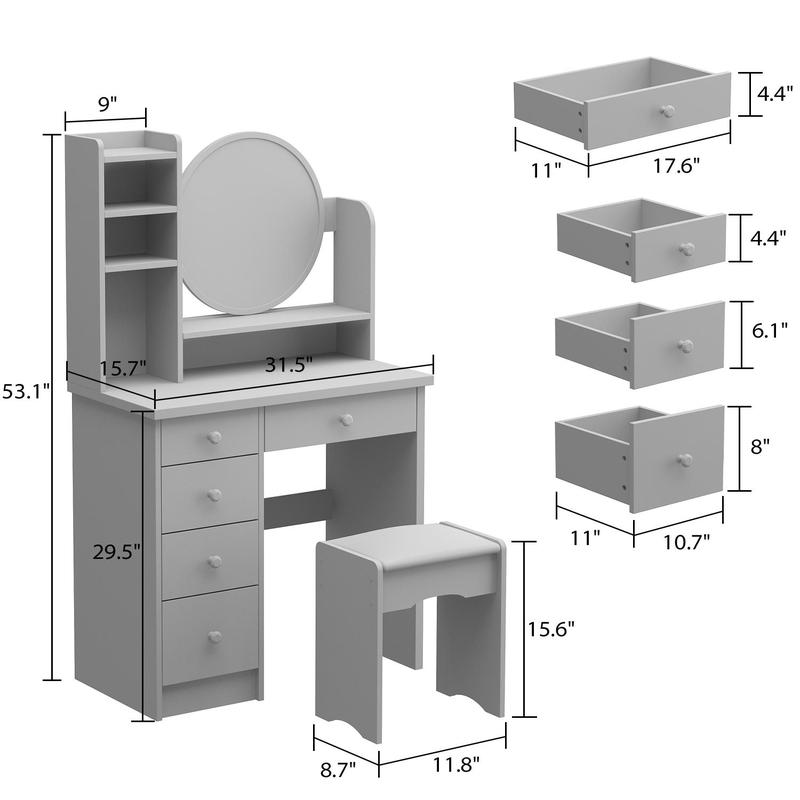 9"
53.1"
15.7"
31.5"
29.5"
15.6"
8.7"
11.8"
4.4"
11"
17.6"
4.4"
6.1"
8"
11"
10.7"