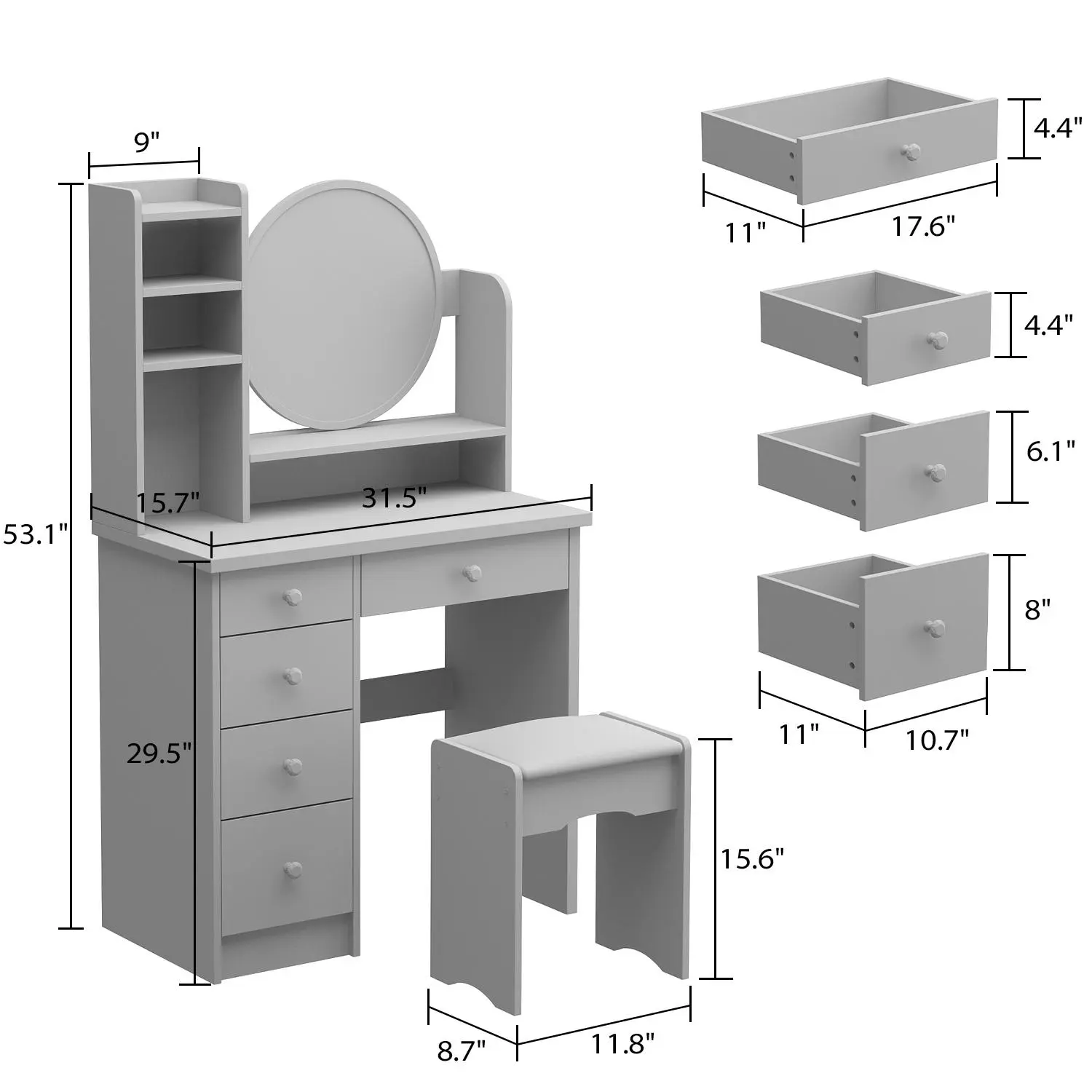 9"

53.1"

15.7"

31.5"

29.5"

15.6"

8.7"

11.8"

4.4"

11"

17.6"

4.4"

6.1"

8"

11"

10.7"