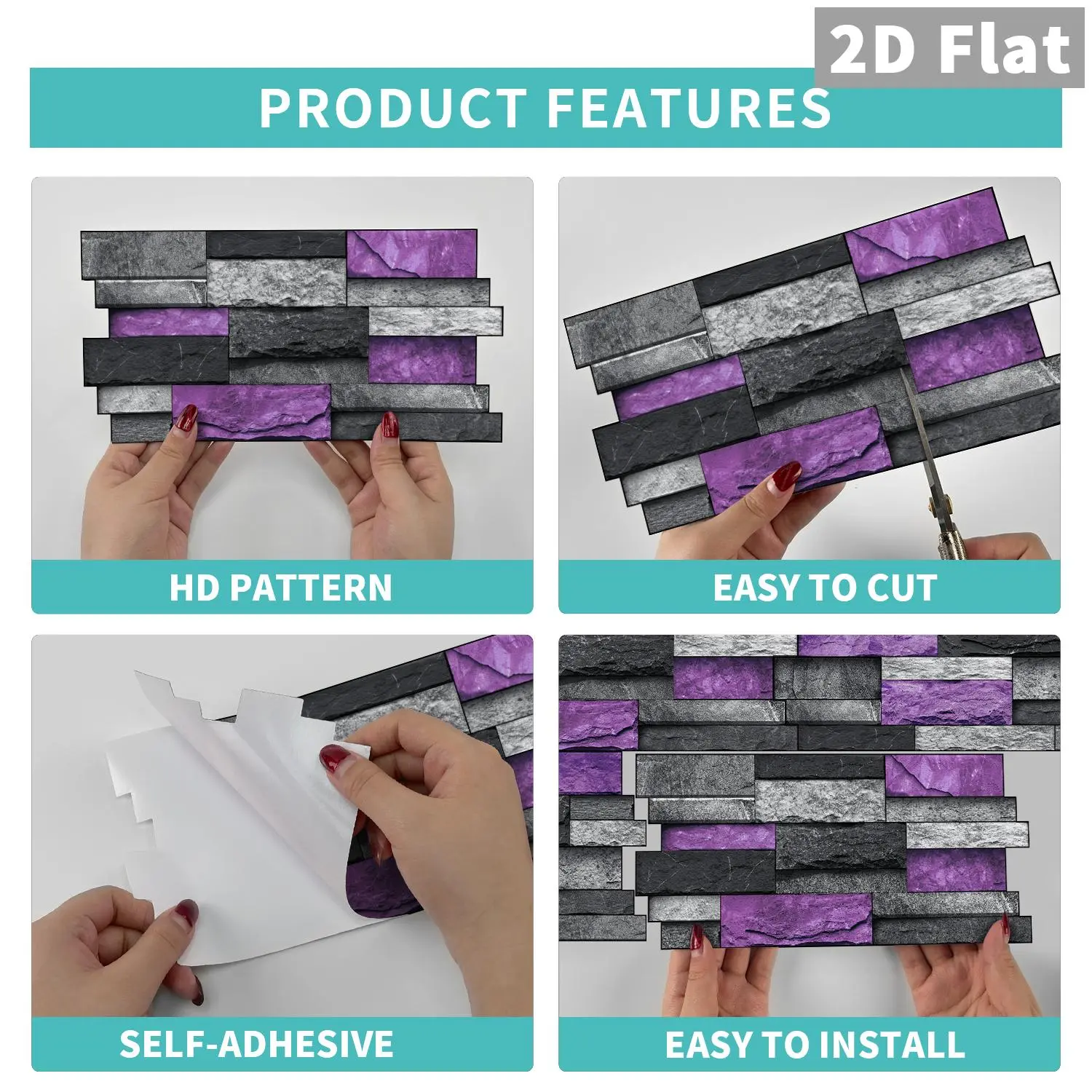 2D Flat

PRODUCT FEATURES

HD PATTERN

EASY TO CUT

SELF-ADHESIVE

EASY TO INSTALL