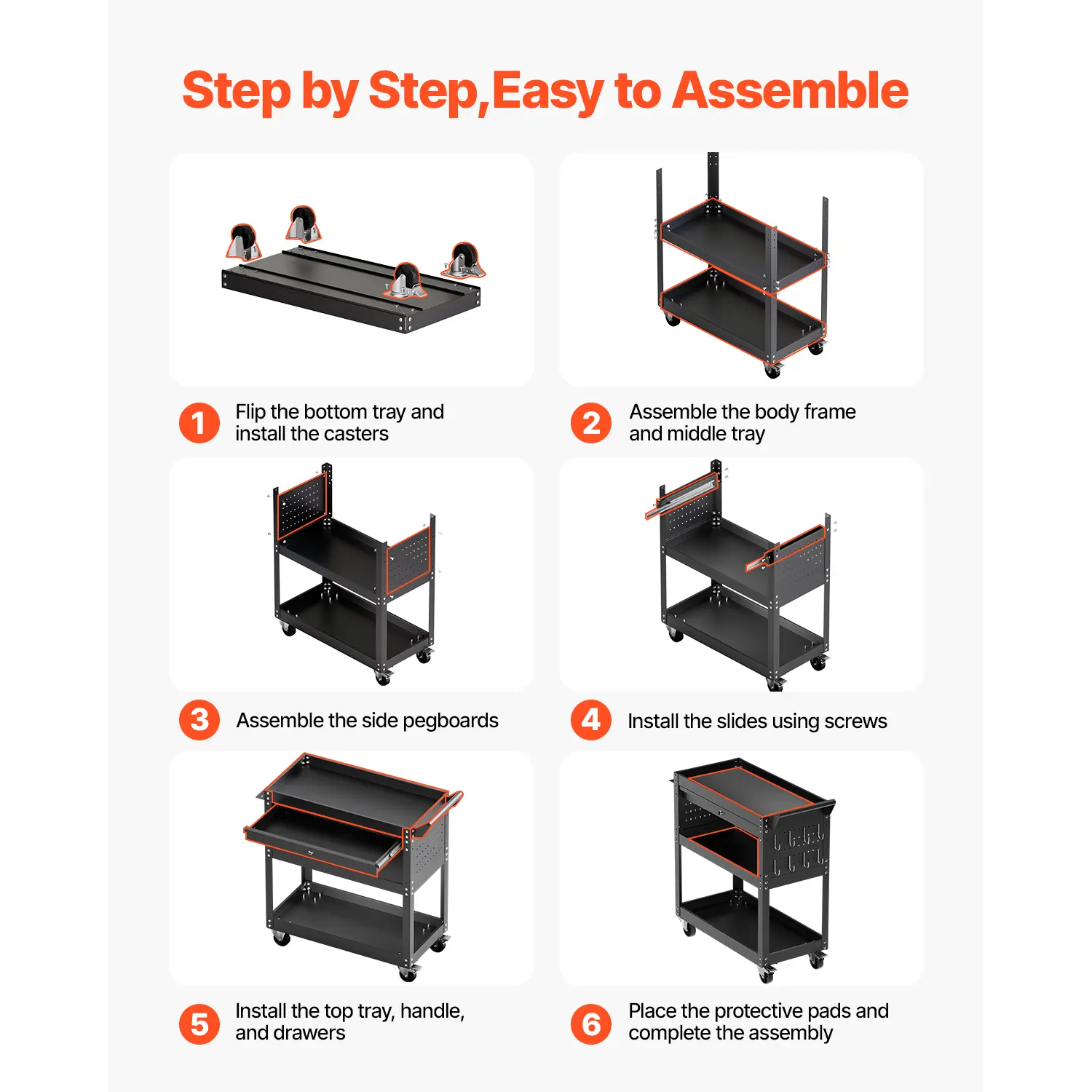 Step by Step,Easy to Assemble

1 Flip the bottom tray and install the casters

2 Assemble the body frame and middle tray

3 Assemble the side pegboards

4 Install the slides using screws

5 Install the top tray, handle, and drawers

6 Place the protective pads and complete the assembly