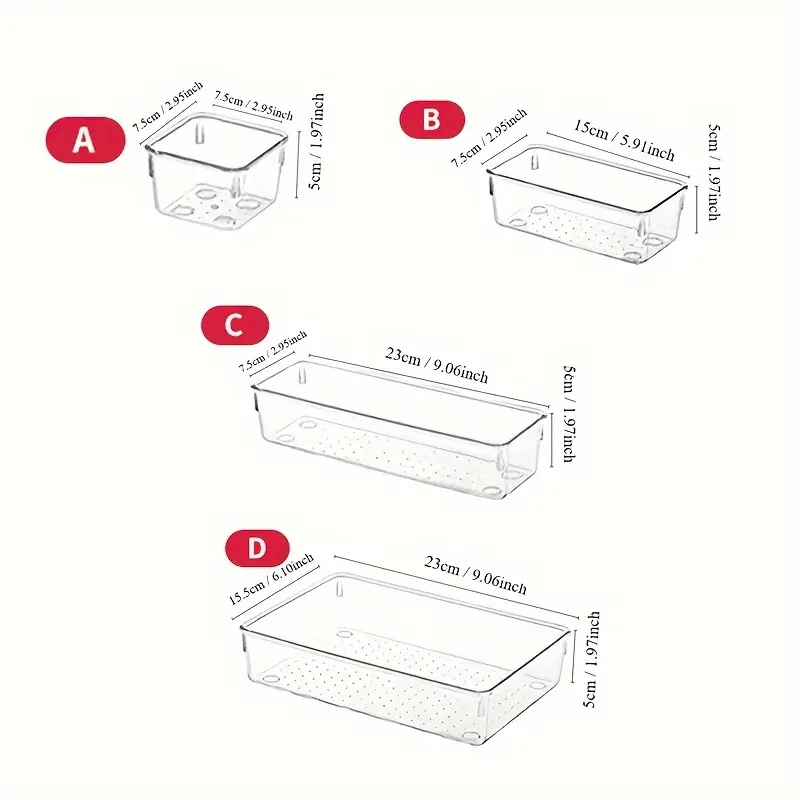 A
7.5cm / 2.95inch
7.5cm / 2.95inch
5cm / 1.97inch

B
7.5cm / 2.95inch
15cm / 5.91inch
5cm / 1.97inch

C
7.5cm / 2.95inch
23cm / 9.06inch
5cm / 1.97inch

D
15.5cm / 6.10inch
23cm / 9.06inch
5cm / 1.97inch