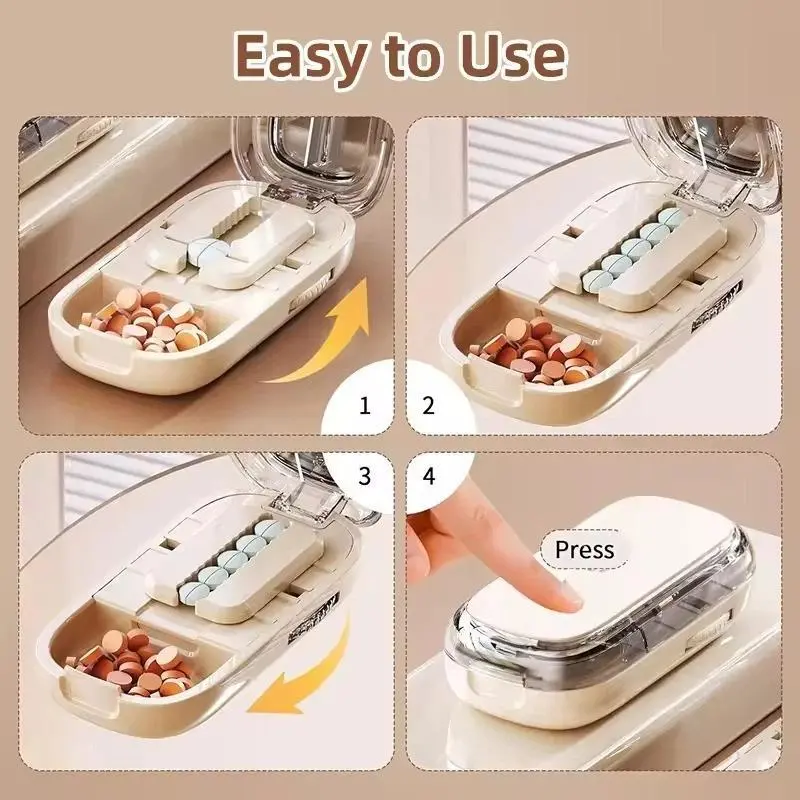 Easy to Use

1

2

3

4

Press