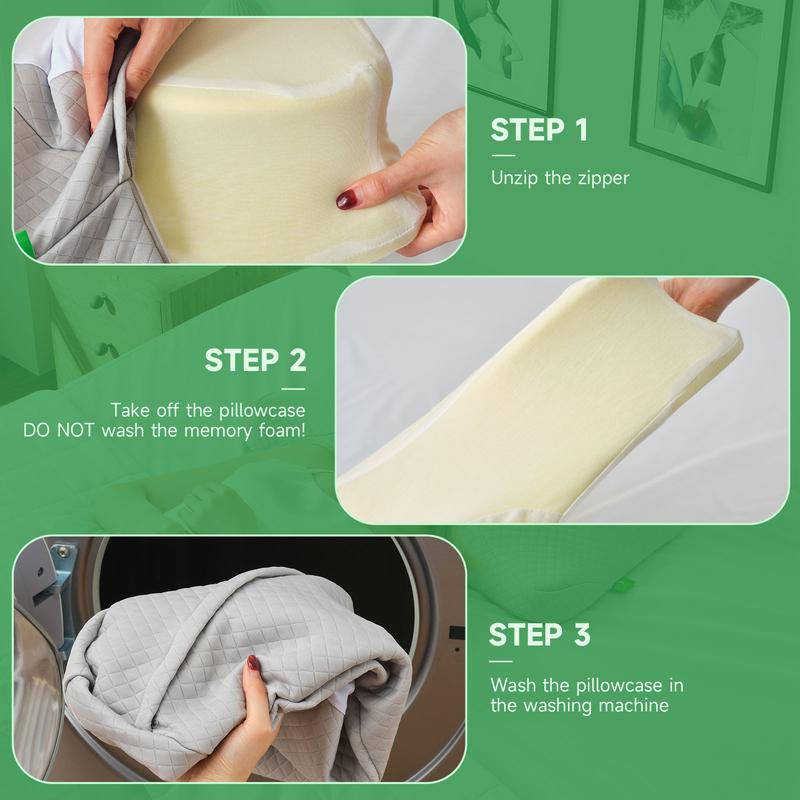 STEP 1

Unzip the zipper

STEP 2

Take off the pillowcase
DO NOT wash the memory foam!

STEP 3

Wash the pillowcase in the washing machine