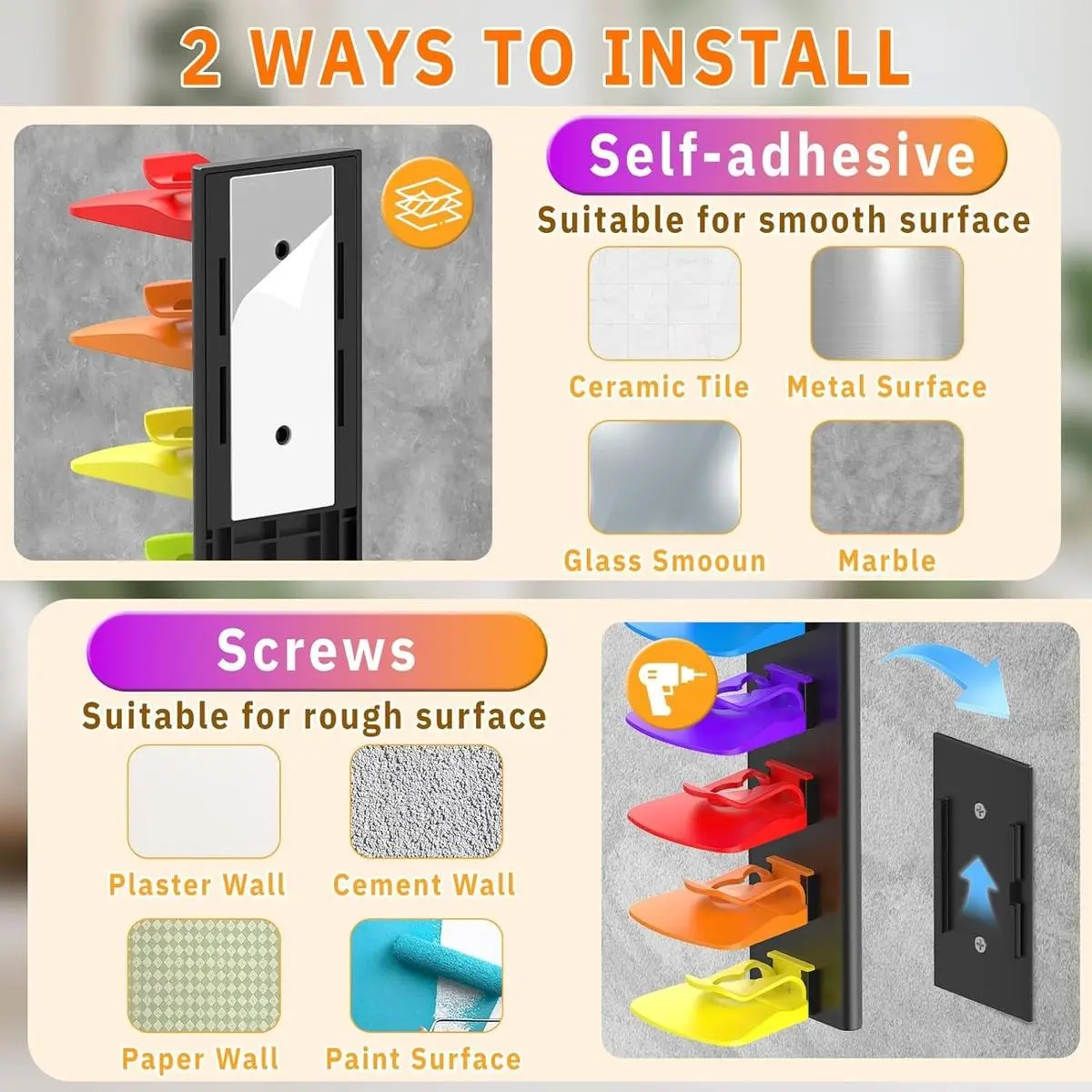 2 WAYS TO INSTALL

Self-adhesive

Suitable for smooth surface

Ceramic Tile

Metal Surface

Glass Smooun

Marble

Screws

Suitable for rough surface

Plaster Wall

Cement Wall

Paper Wall

Paint Surface