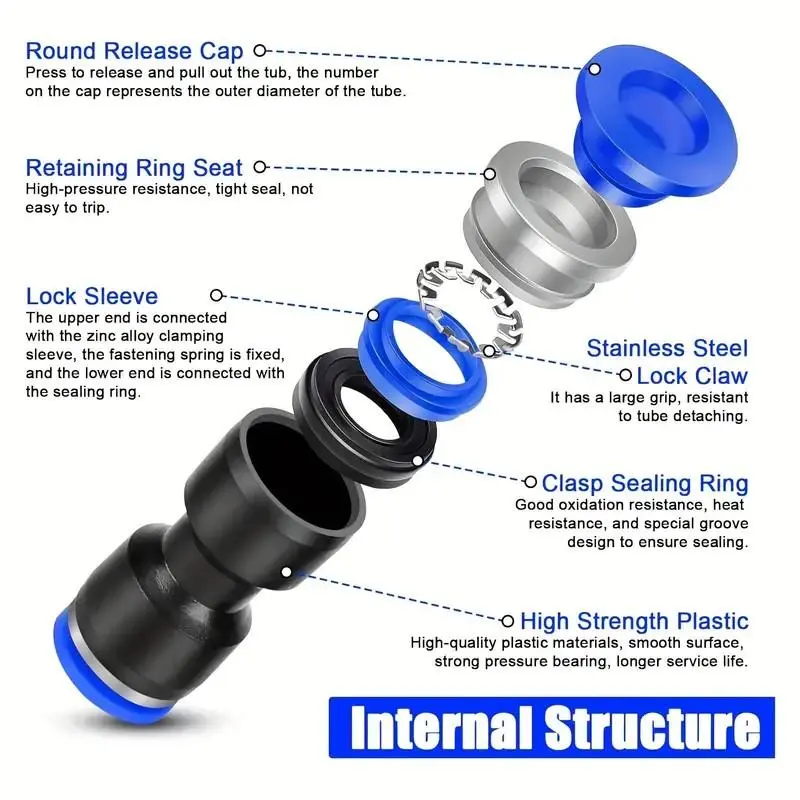 Round Release Cap
Press to release and pull out the tub, the number on the cap represents the outer diameter of the tube.

Retaining Ring Seat
High-pressure resistance, tight seal, not easy to trip.

Lock Sleeve
The upper end is connected with the zinc alloy clamping sleeve, the fastening spring is fixed, and the lower end is connected with the sealing ring.

Stainless Steel Lock Claw
It has a large grip, resistant to tube detaching.

Clasp Sealing Ring
Good oxidation resistance, heat resistance, and special groove design to ensure sealing.

High Strength Plastic
High-quality plastic materials, smooth surface, strong pressure bearing, longer service life.

Internal Structure