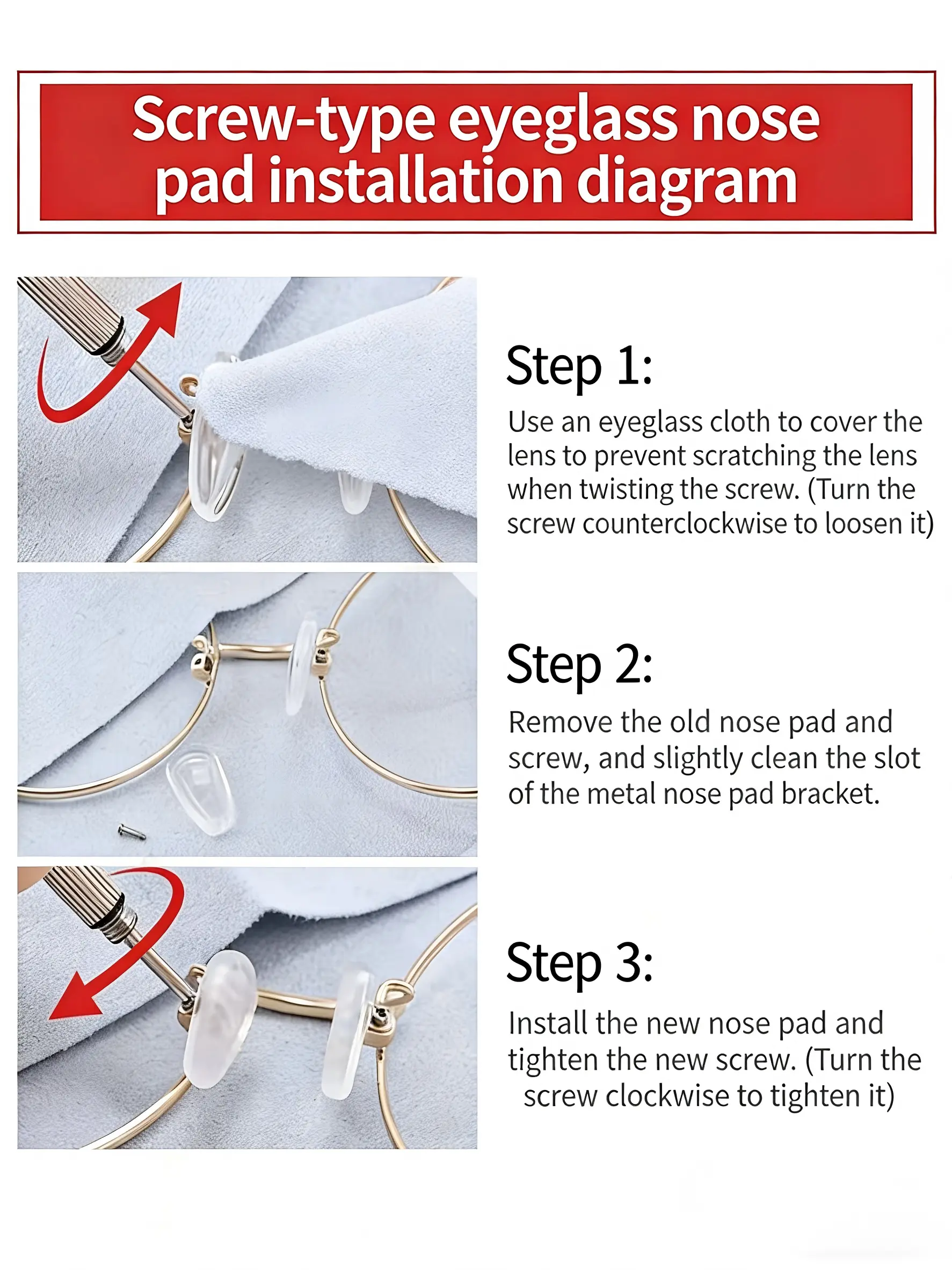 Screw-type eyeglass nose pad installation diagram

Step 1:

Use an eyeglass cloth to cover the lens to prevent scratching the lens when twisting the screw. (Turn the screw counterclockwise to loosen it)

Step 2:

Remove the old nose pad and screw, and slightly clean the slot of the metal nose pad bracket.

Step 3:

Install the new nose pad and tighten the new screw. (Turn the screw clockwise to tighten it)