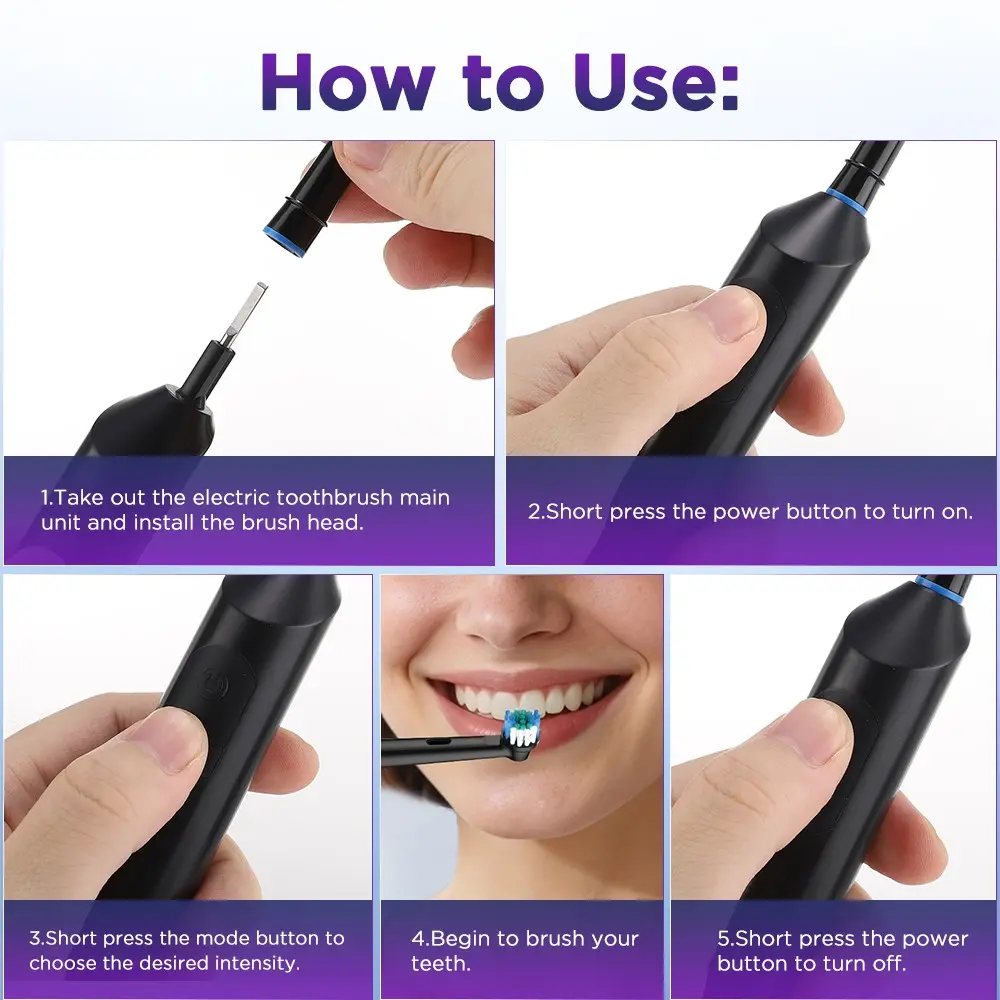 How to Use:

1.Take out the electric toothbrush main unit and install the brush head.

2.Short press the power button to turn on.

3.Short press the mode button to choose the desired intensity.

4.Begin to brush your teeth.

5.Short press the power button to turn off.