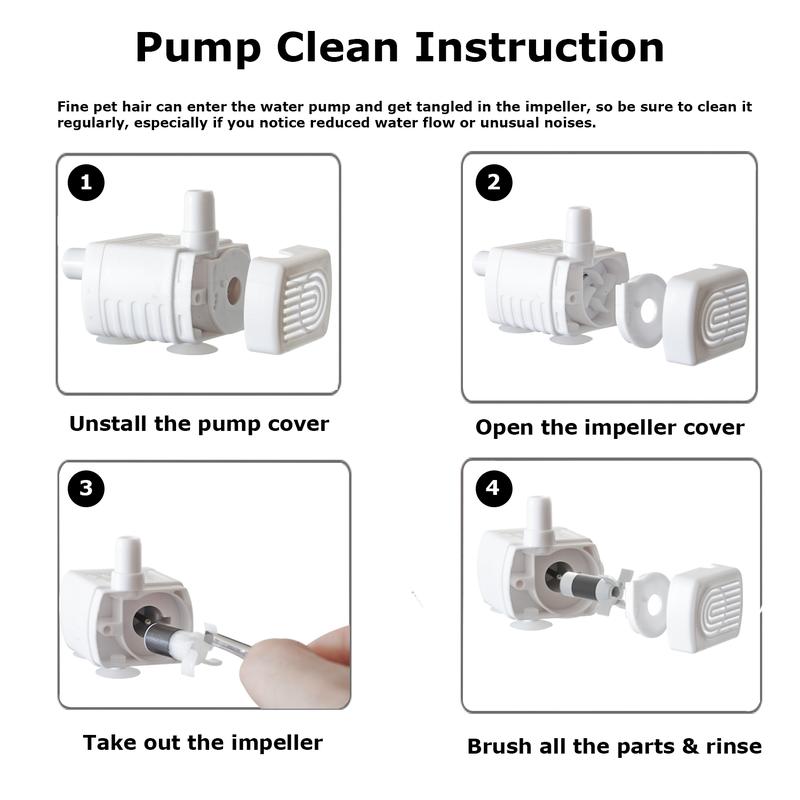 Pump Clean Instruction

Fine pet hair can enter the water pump and get tangled in the impeller, so be sure to clean it regularly, especially if you notice reduced water flow or unusual noises.

1

Unstall the pump cover

2

Open the impeller cover

3

Take out the impeller

4

Brush all the parts & rinse