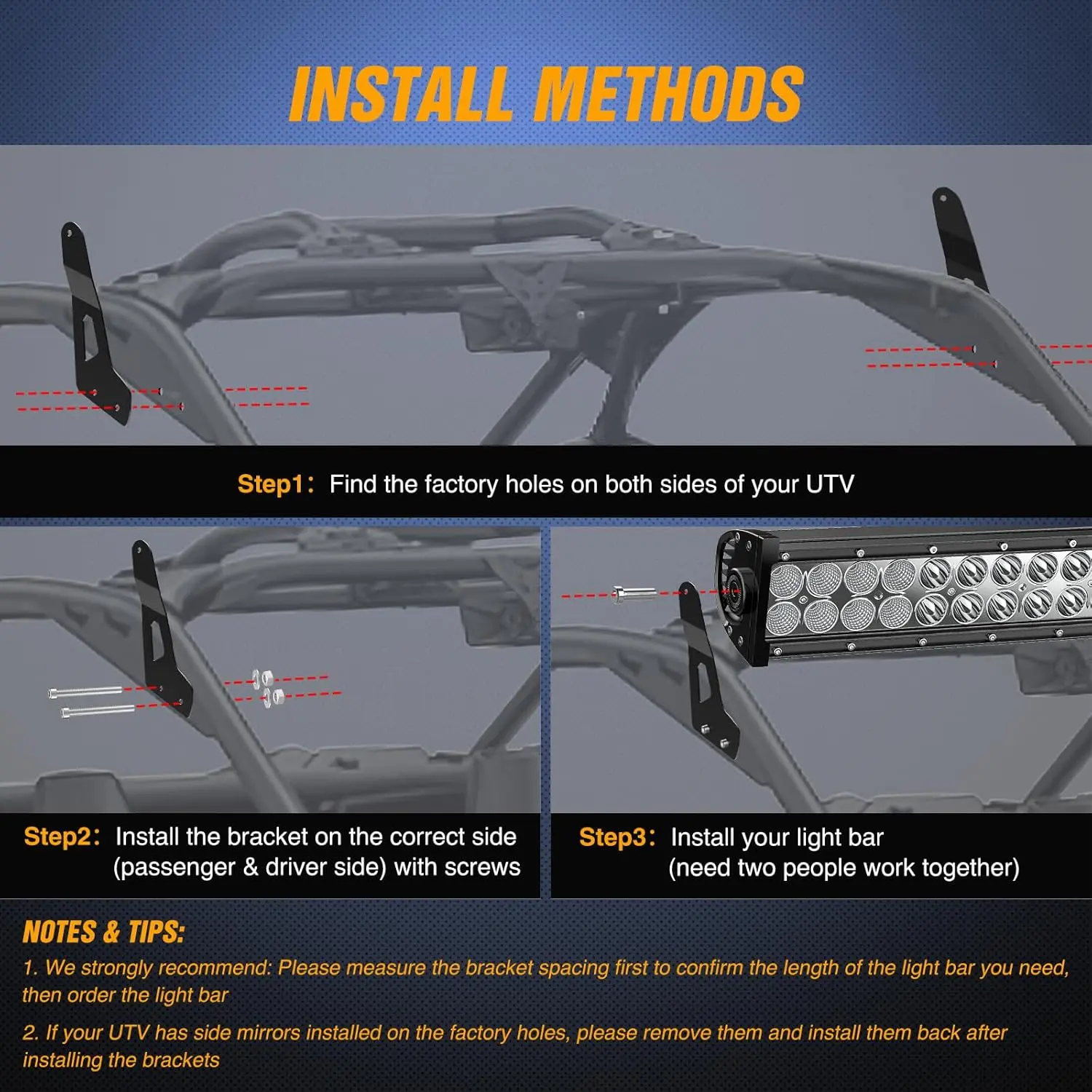 INSTALL METHODS

Step1: Find the factory holes on both sides of your UTV

Step2: Install the bracket on the correct side (passenger & driver side) with screws

Step3: Install your light bar (need two people work together)

NOTES & TIPS:

1. We strongly recommend: Please measure the bracket spacing first to confirm the length of the light bar you need, then order the light bar

2. If your UTV has side mirrors installed on the factory holes, please remove them and install them back after installing the brackets