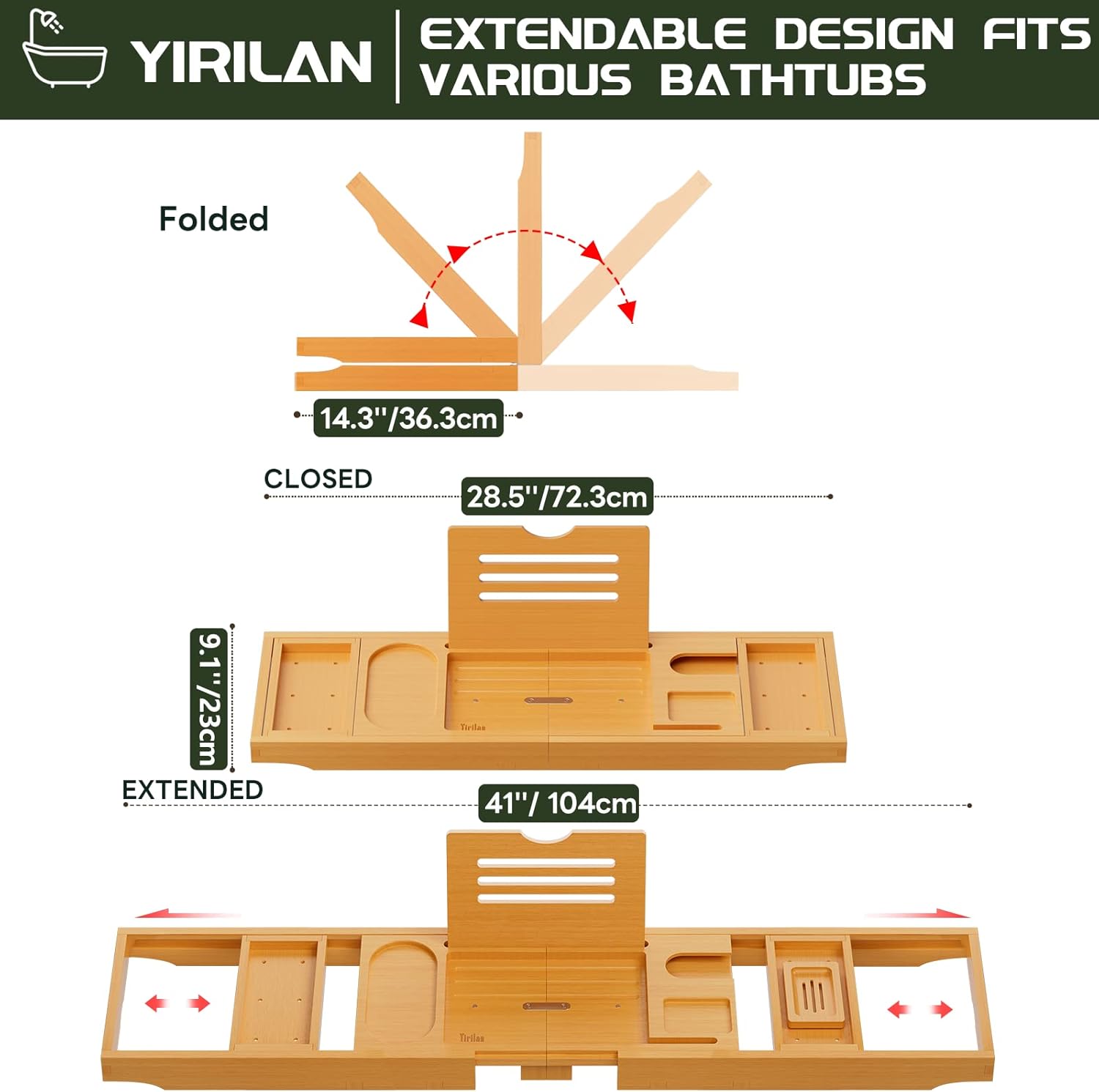 YIRILAN

EXTENDABLE DESIGN FITS VARIOUS BATHTUBS

Folded

14.3''/36.3cm

CLOSED

28.5''/72.3cm

9.1''/23cm

Yirilan

EXTENDED

41''/ 104cm

Yirilan