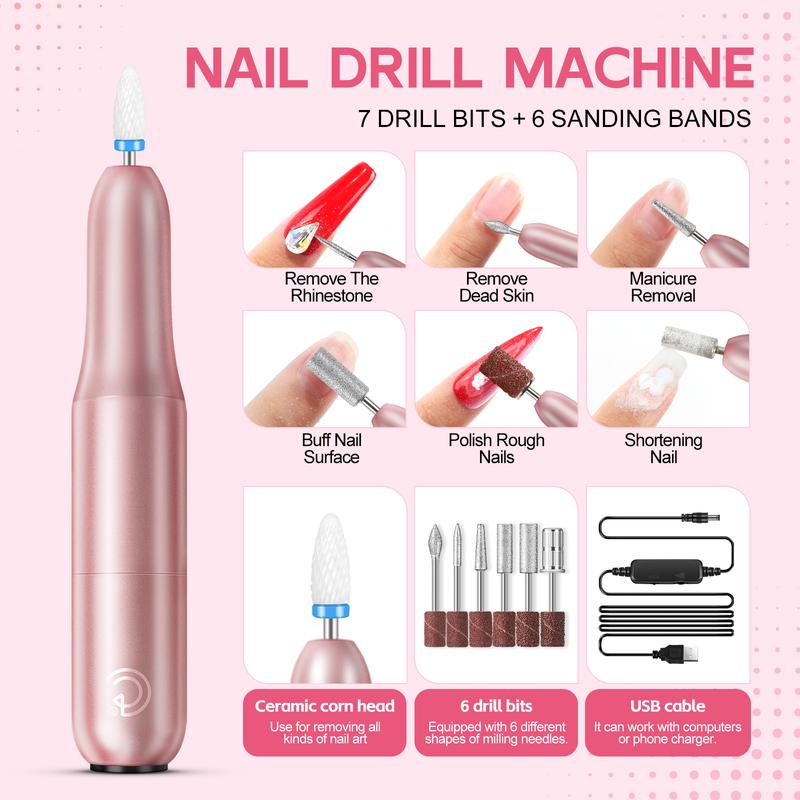 NAIL DRILL MACHINE

7 DRILL BITS + 6 SANDING BANDS

Remove The Rhinestone

Remove Dead Skin

Manicure Removal

Buff Nail Surface

Polish Rough Nails

Shortening Nail

Ceramic corn head
Use for removing all kinds of nail art

6 drill bits
Equipped with 6 different shapes of milling needles.

USB cable
It can work with computers or phone charger.