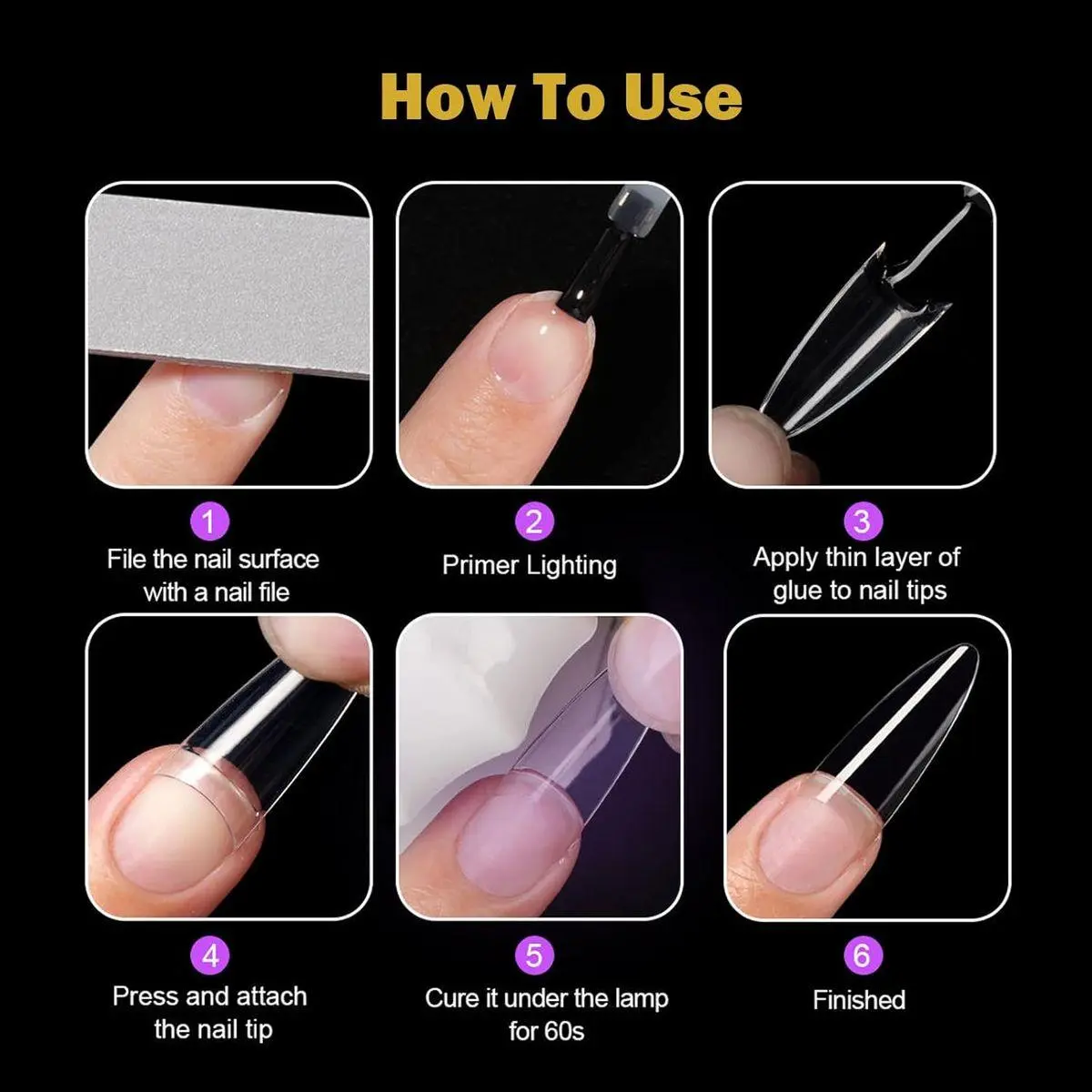 How To Use

1
File the nail surface with a nail file

2
Primer Lighting

3
Apply thin layer of glue to nail tips

4
Press and attach the nail tip

5
Cure it under the lamp for 60s

6
Finished