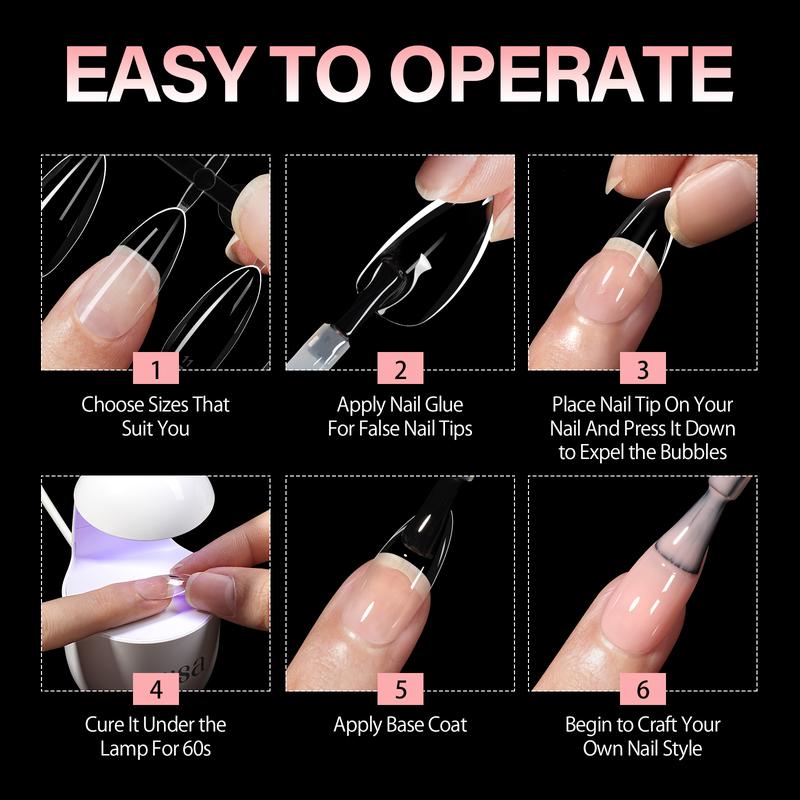 EASY TO OPERATE

1
Choose Sizes That Suit You

2
Apply Nail Glue For False Nail Tips

3
Place Nail Tip On Your Nail And Press It Down to Expel the Bubbles

4
Cure It Under the Lamp For 60s

5
Apply Base Coat

6
Begin to Craft Your Own Nail Style