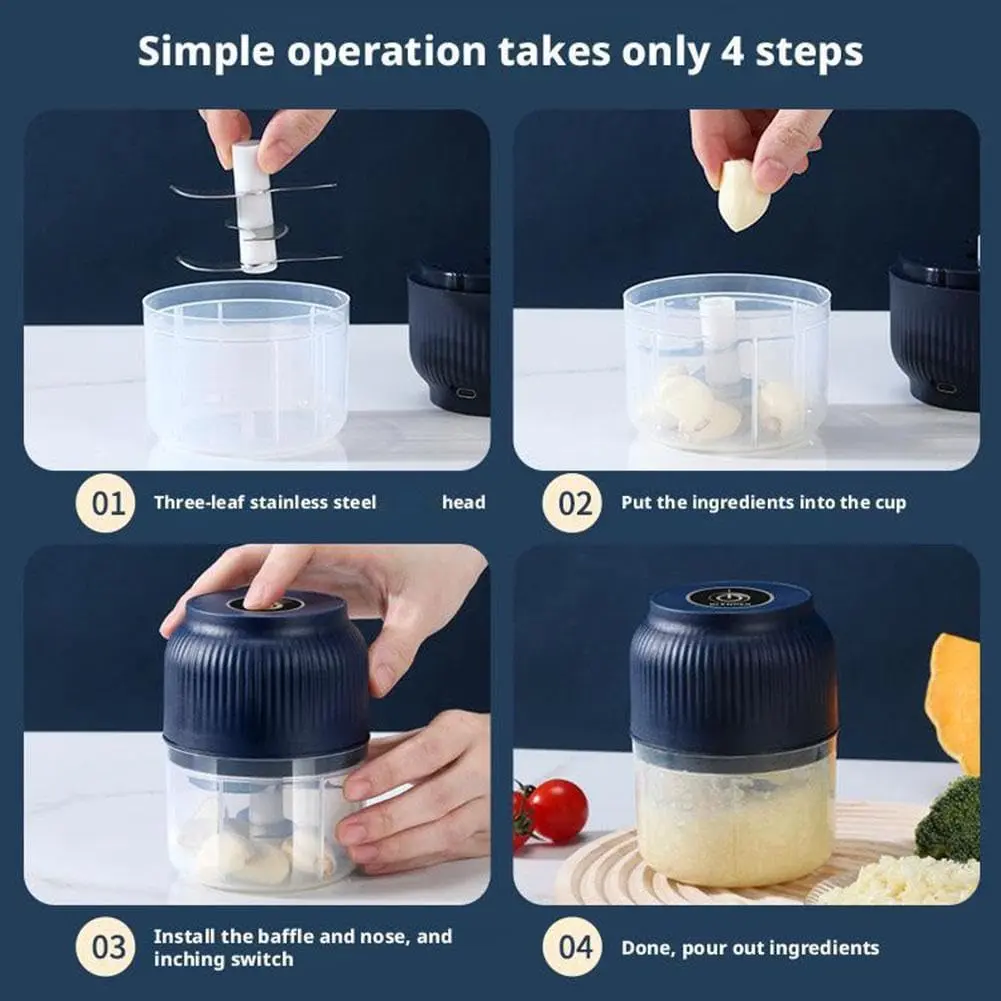 Simple operation takes only 4 steps

01 Three-leaf stainless steel head

02 Put the ingredients into the cup

03 Install the baffle and nose, and inching switch

04 Done, pour out ingredients