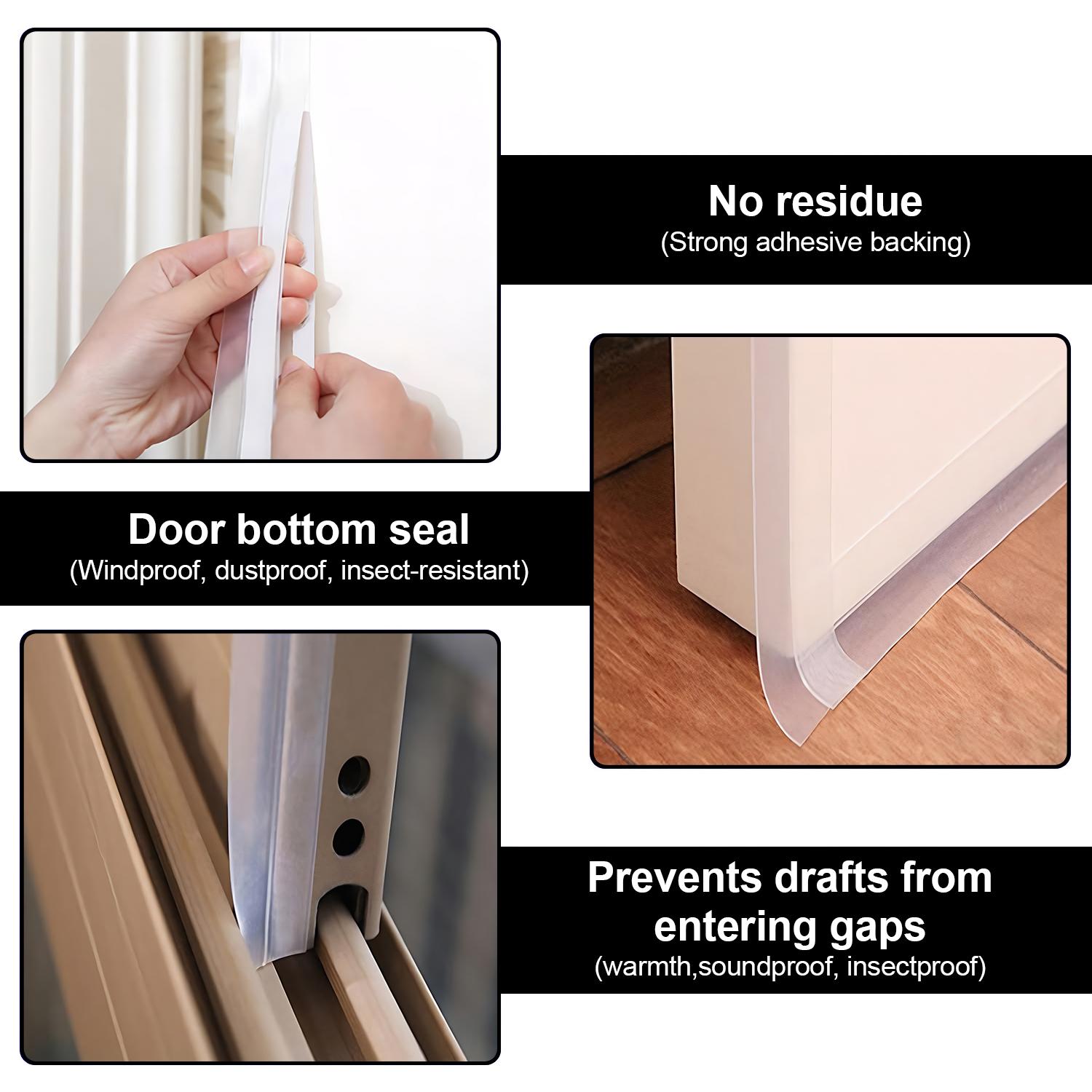 No residue
(Strong adhesive backing)

Door bottom seal
(Windproof, dustproof, insect-resistant)

Prevents drafts from entering gaps
(warmth,soundproof, insectproof)