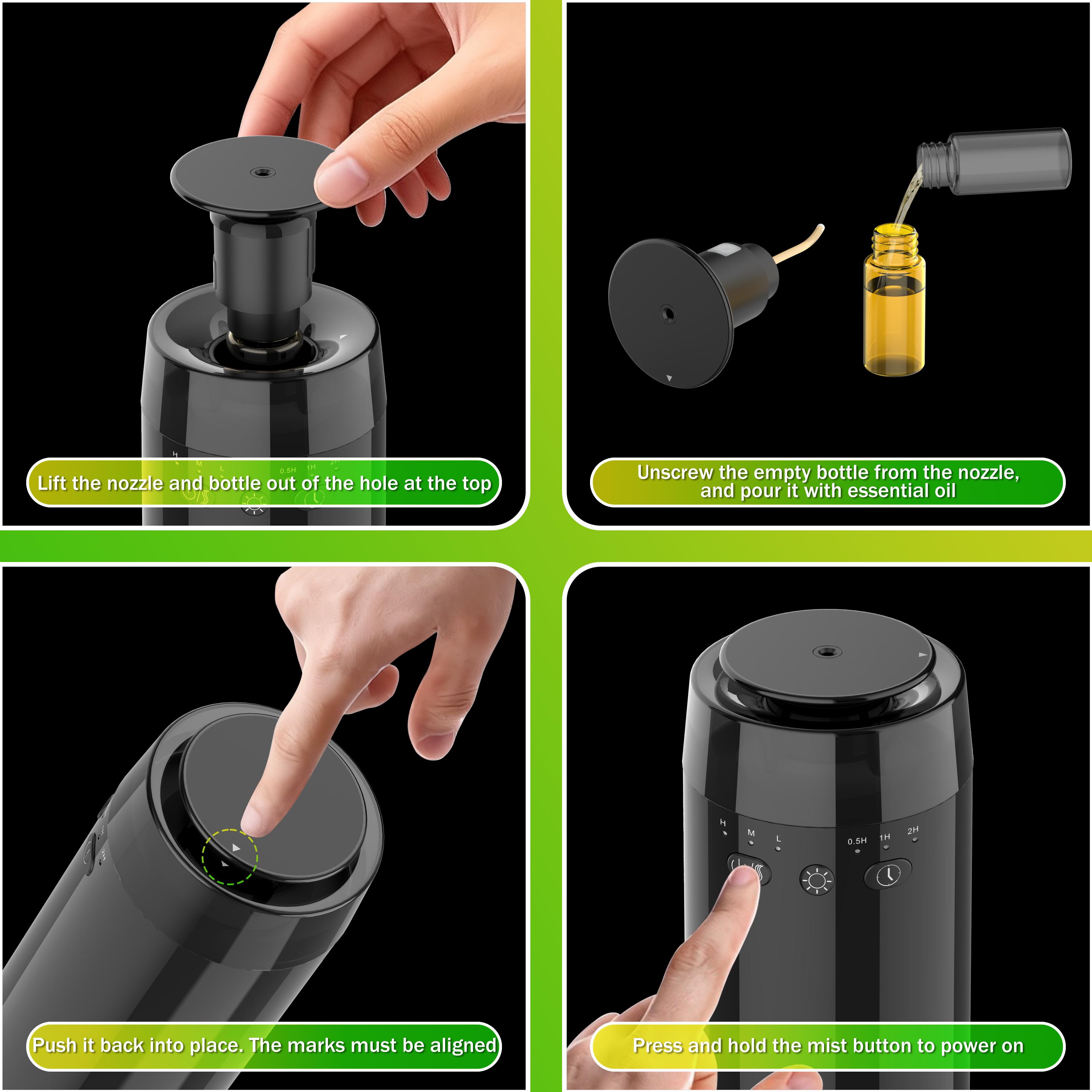 H M L 0.5H 1H 2H

Lift the nozzle and bottle out of the hole at the top

Unscrew the empty bottle from the nozzle, and pour it with essential oil

Push it back into place. The marks must be aligned

H M L 0.5H 1H 2H

Press and hold the mist button to power on