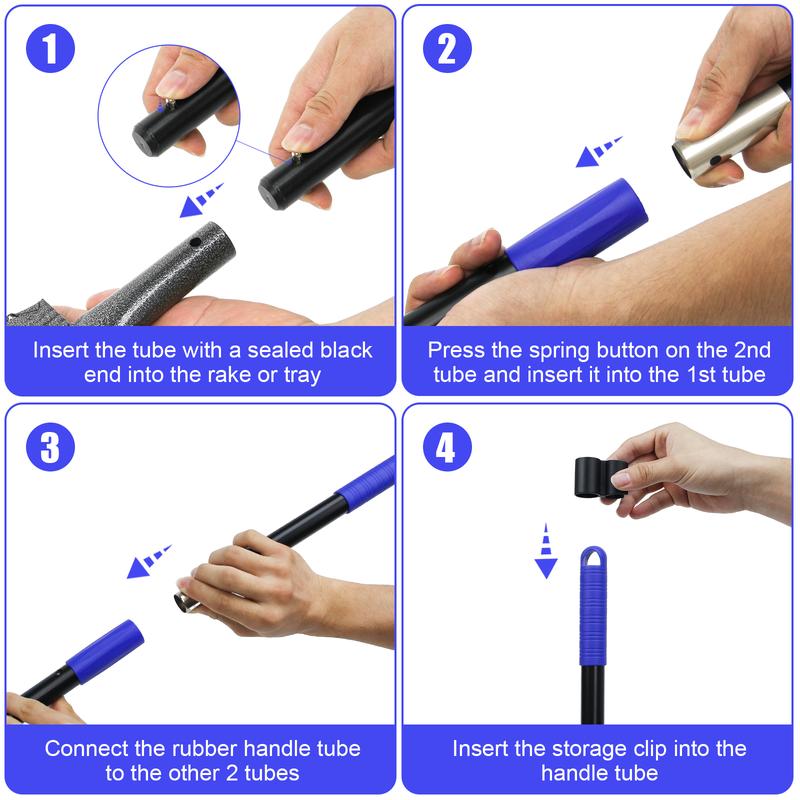 1

Insert the tube with a sealed black end into the rake or tray

2

Press the spring button on the 2nd tube and insert it into the 1st tube

3

Connect the rubber handle tube to the other 2 tubes

4

Insert the storage clip into the handle tube