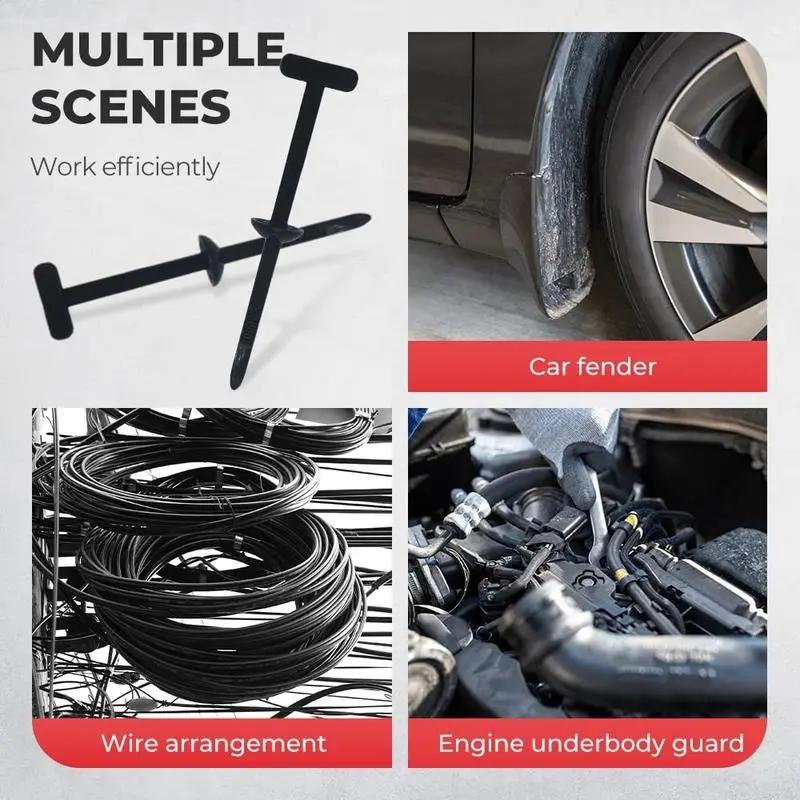 MULTIPLE SCENES

Work efficiently

Car fender

Wire arrangement

Engine underbody guard