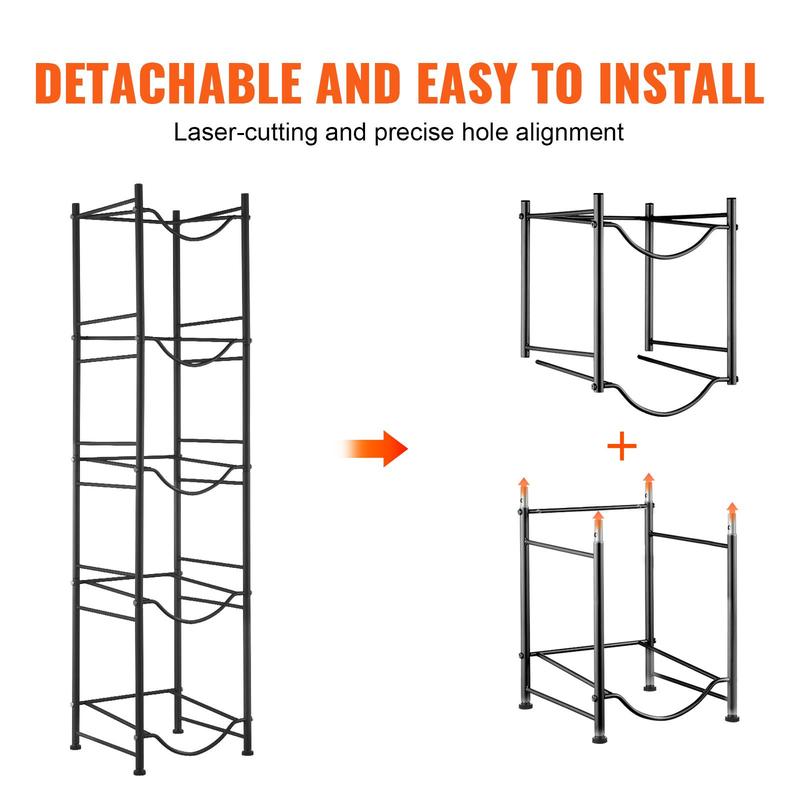 DETACHABLE AND EASY TO INSTALL

Laser-cutting and precise hole alignment

+