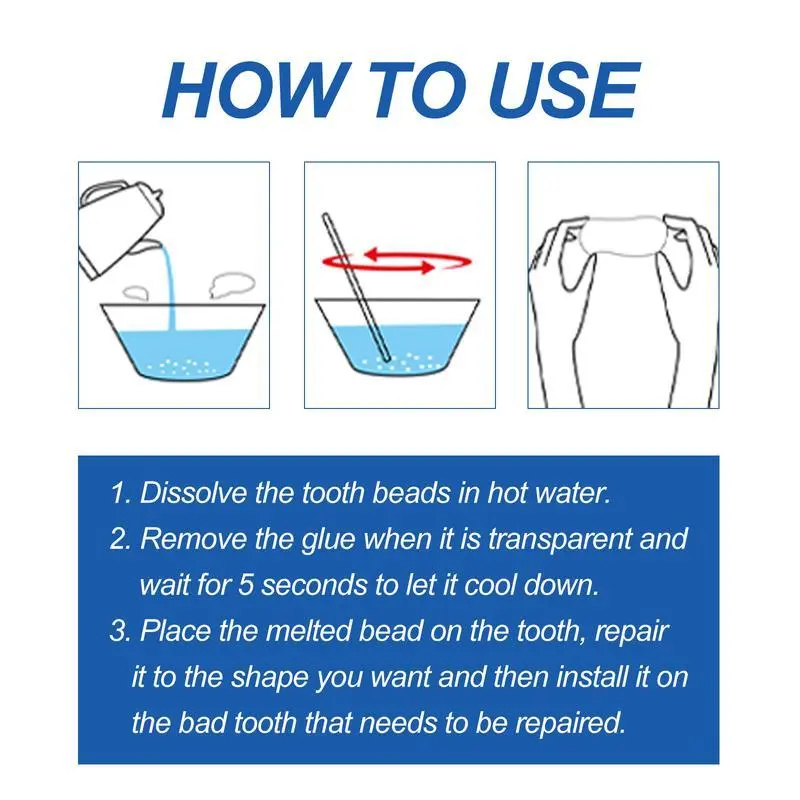 HOW TO USE

1. Dissolve the tooth beads in hot water.
2. Remove the glue when it is transparent and wait for 5 seconds to let it cool down.
3. Place the melted bead on the tooth, repair it to the shape you want and then install it on the bad tooth that needs to be repaired.