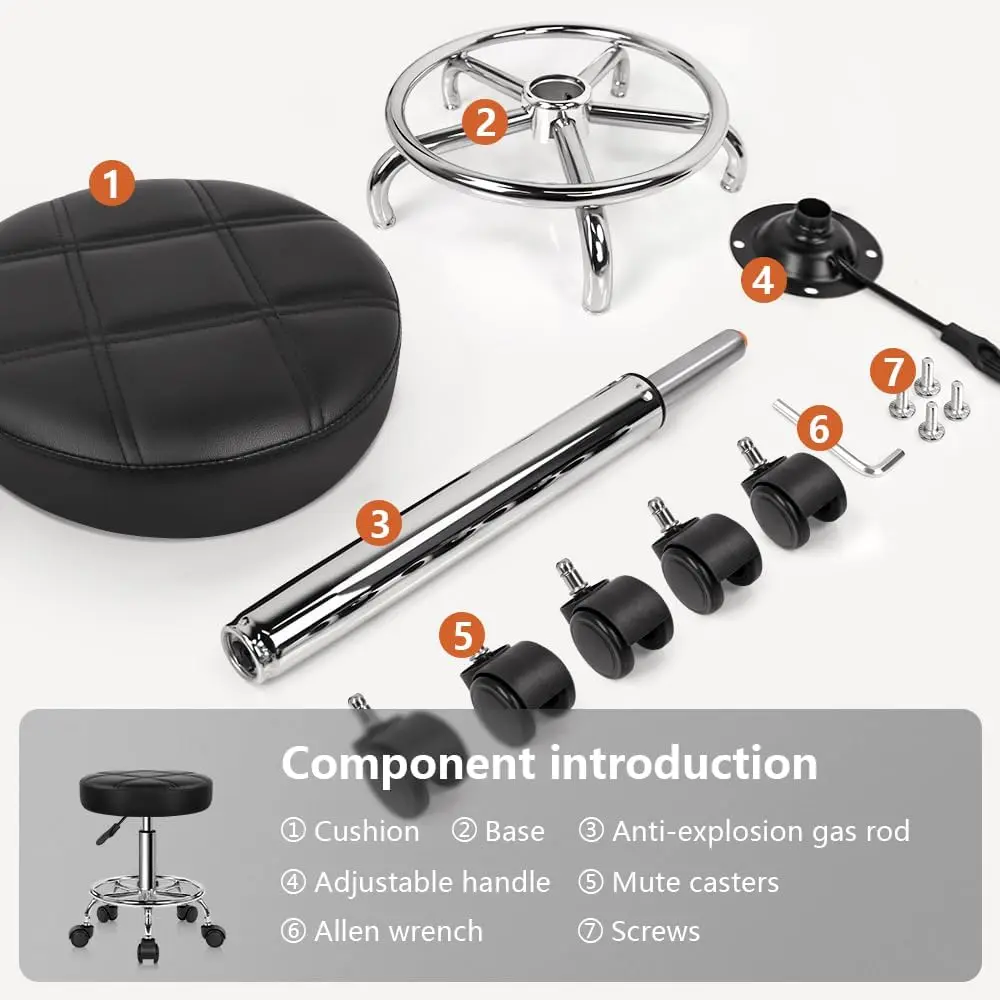 1
2
4
7
6
3
5

Component introduction

① Cushion ② Base ③ Anti-explosion gas rod

④ Adjustable handle ⑤ Mute casters

⑥ Allen wrench ⑦ Screws