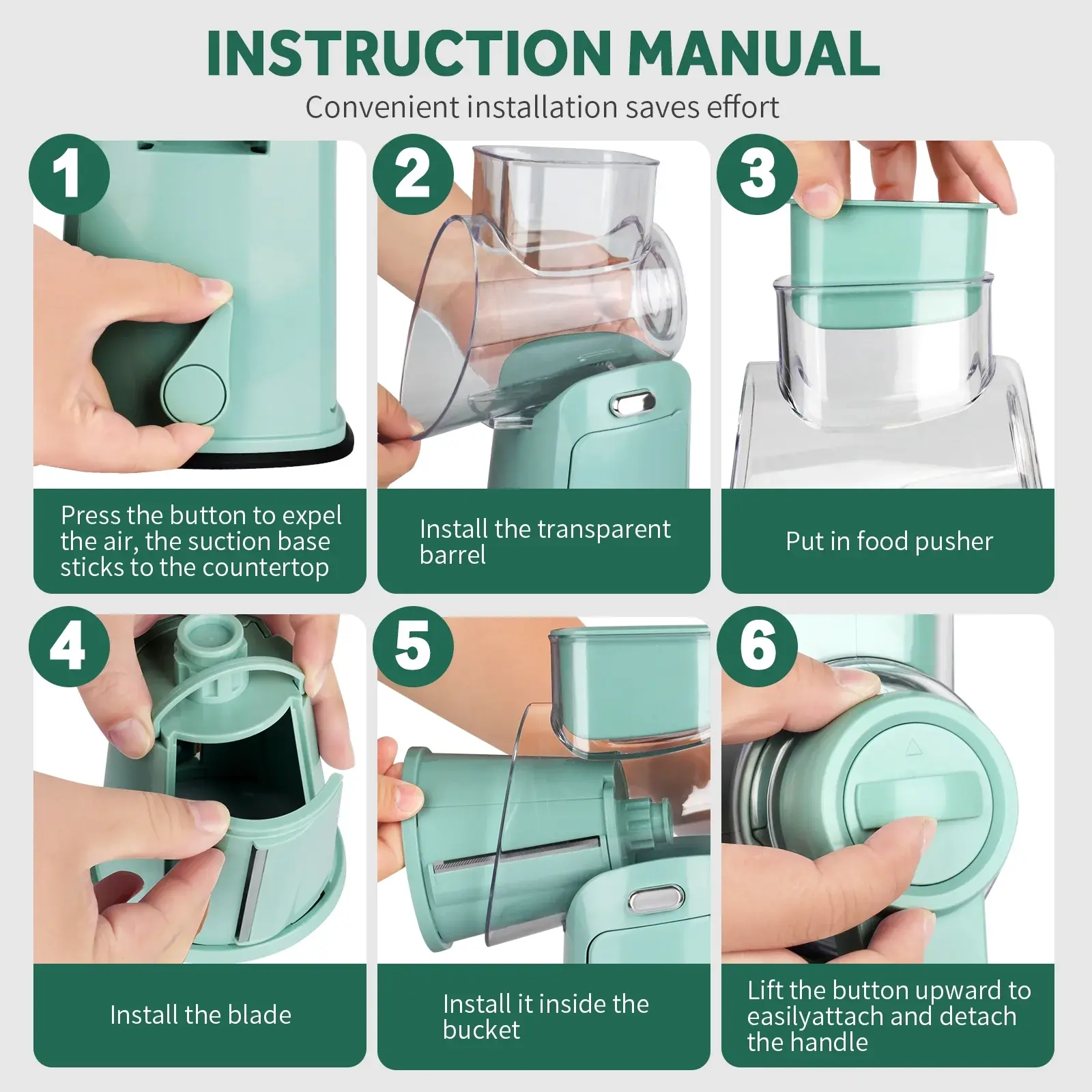 INSTRUCTION MANUAL

Convenient installation saves effort

1

Press the button to expel the air, the suction base sticks to the countertop

2

Install the transparent barrel

3

Put in food pusher

4

Install the blade

5

Install it inside the bucket

6

Lift the button upward to easilyattach and detach the handle