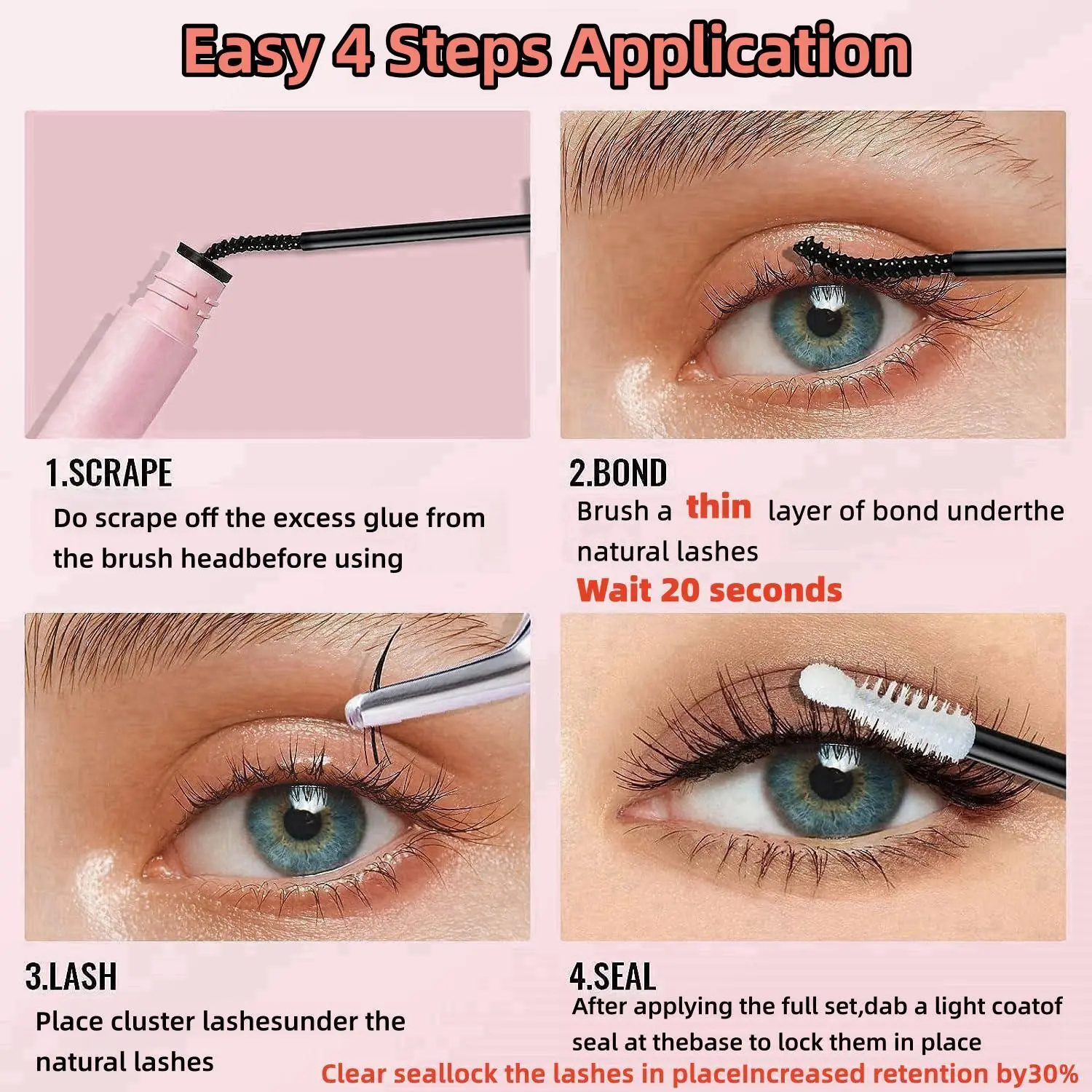 Easy 4 Steps Application

1.SCRAPE
Do scrape off the excess glue from the brush headbefore using

2.BOND
Brush a thin layer of bond underthe natural lashes
Wait 20 seconds

3.LASH
Place cluster lashesunder the natural lashes

4.SEAL
After applying the full set,dab a light coatof seal at thebase to lock them in place

Clear seallock the lashes in placeIncreased retention by30%