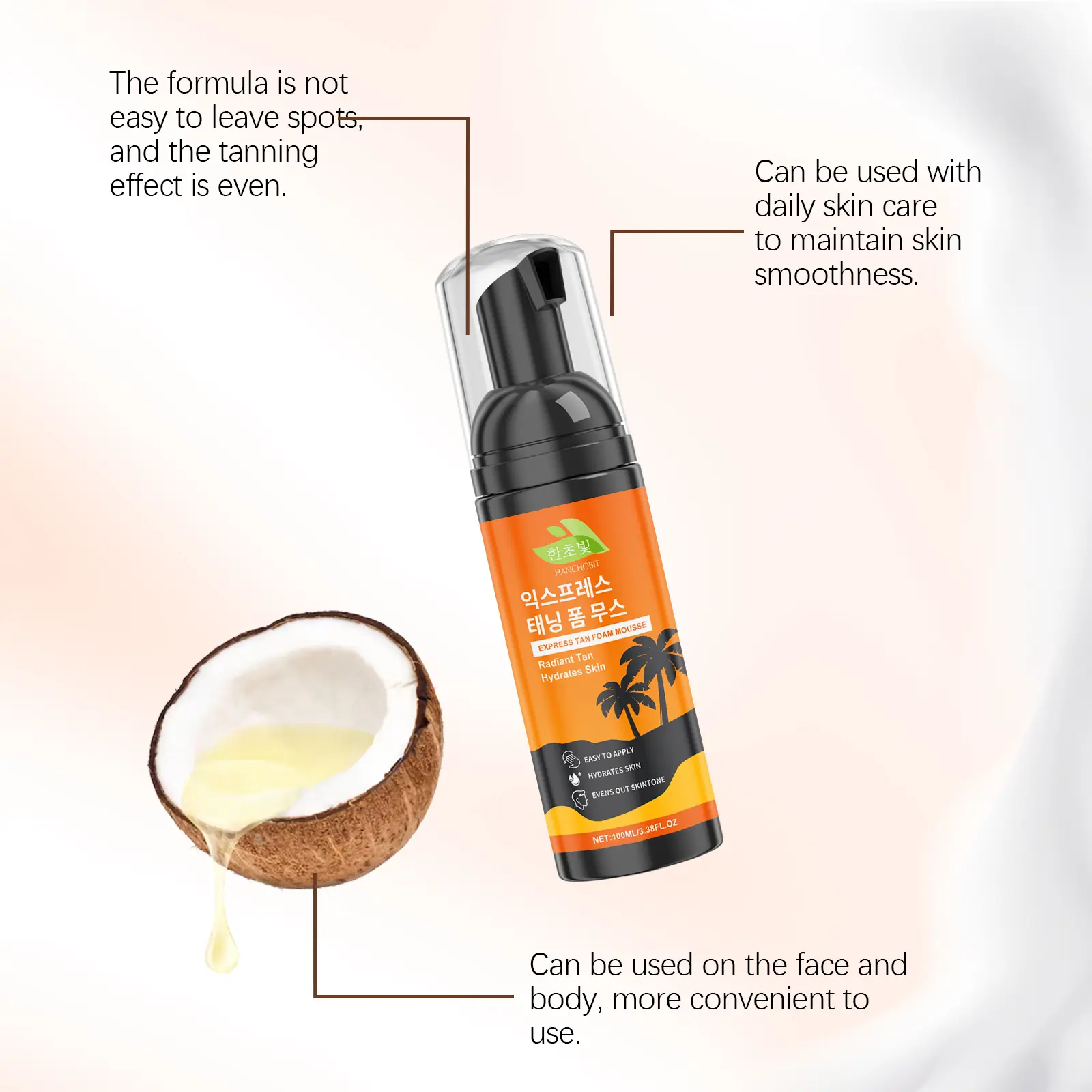 The formula is not easy to leave spots, and the tanning effect is even.

Can be used with daily skin care to maintain skin smoothness.

한초빛
HANCHOBIT
익스프레스
태닝 폼 무스
EXPRESS TAN FOAM MOUSSE
Radiant Tan
Hydrates Skin
EASY TO APPLY
HYDRATES SKIN
EVENS OUT SKINTONE
NET:100ML/3.38FL.OZ

Can be used on the face and body, more convenient to use.