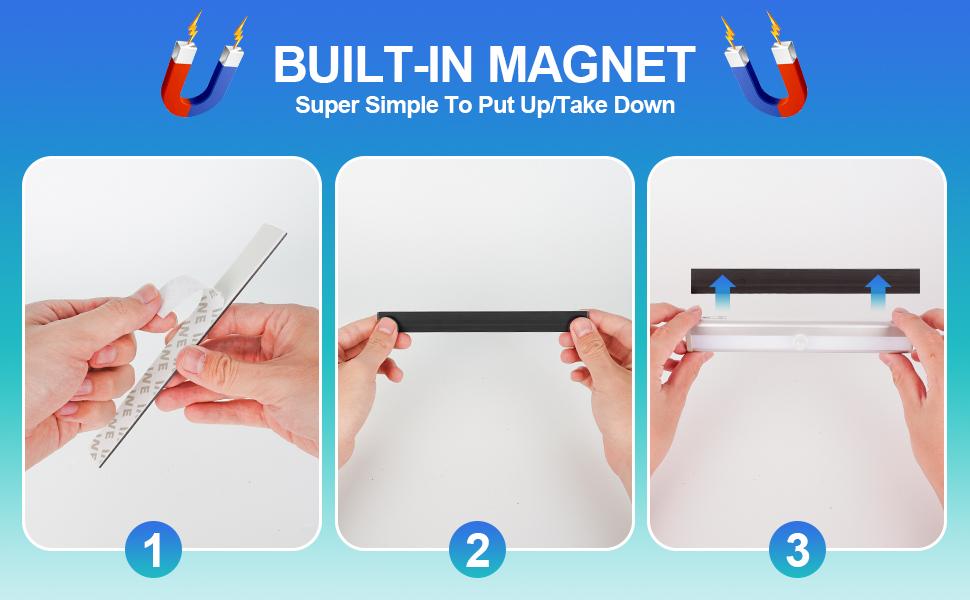 BUILT-IN MAGNET
Super Simple To Put Up/Take Down

1

2

3