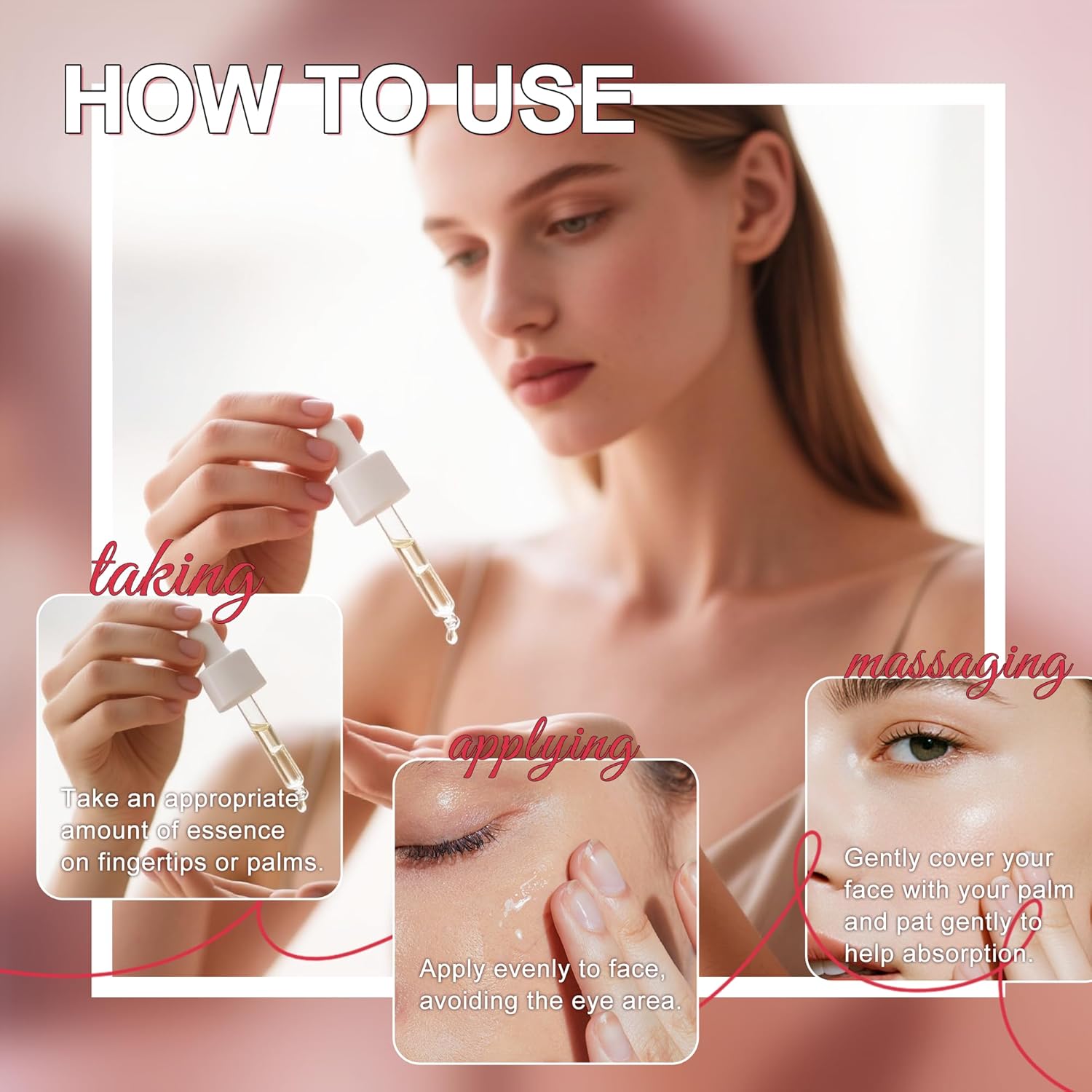 HOW TO USE

taking

Take an appropriate amount of essence on fingertips or palms.

applying

Apply evenly to face, avoiding the eye area.

massaging

Gently cover your face with your palm and pat gently to help absorption.