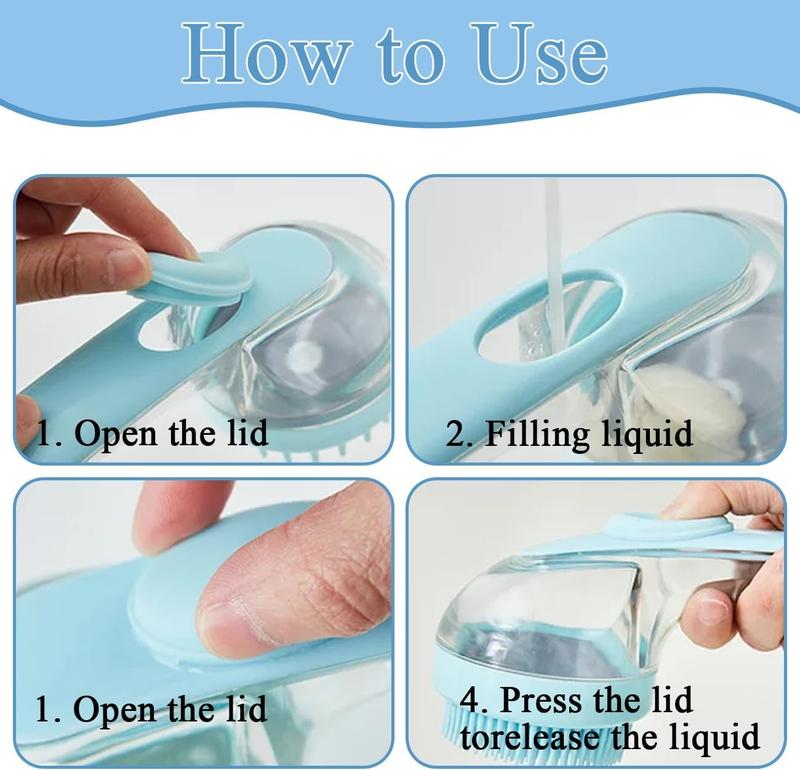 How to Use

1. Open the lid

2. Filling liquid

1. Open the lid

4. Press the lid torelease the liquid