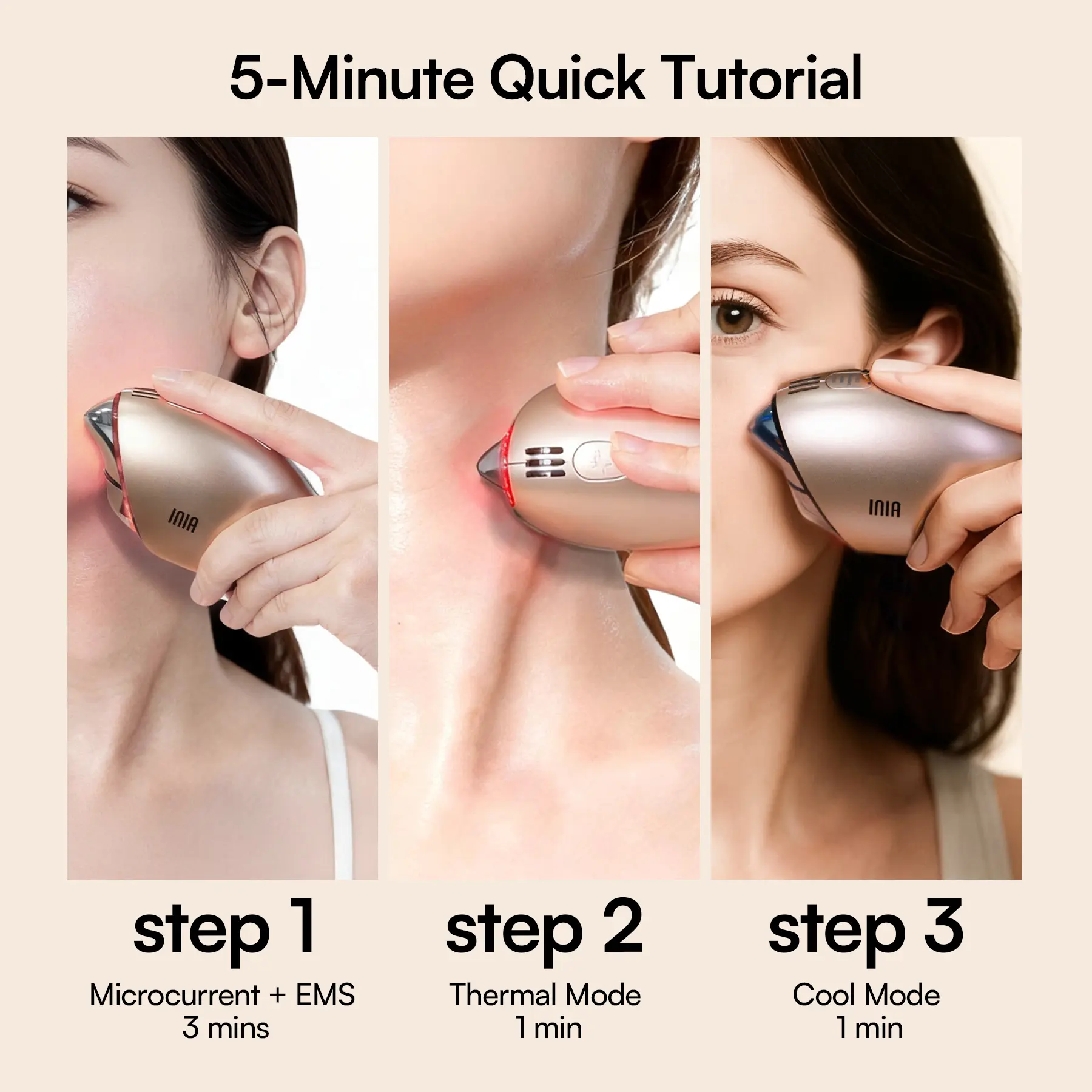 5-Minute Quick Tutorial

INIA

INIA

step 1
Microcurrent + EMS
3 mins

step 2
Thermal Mode
1 min

step 3
Cool Mode
1 min