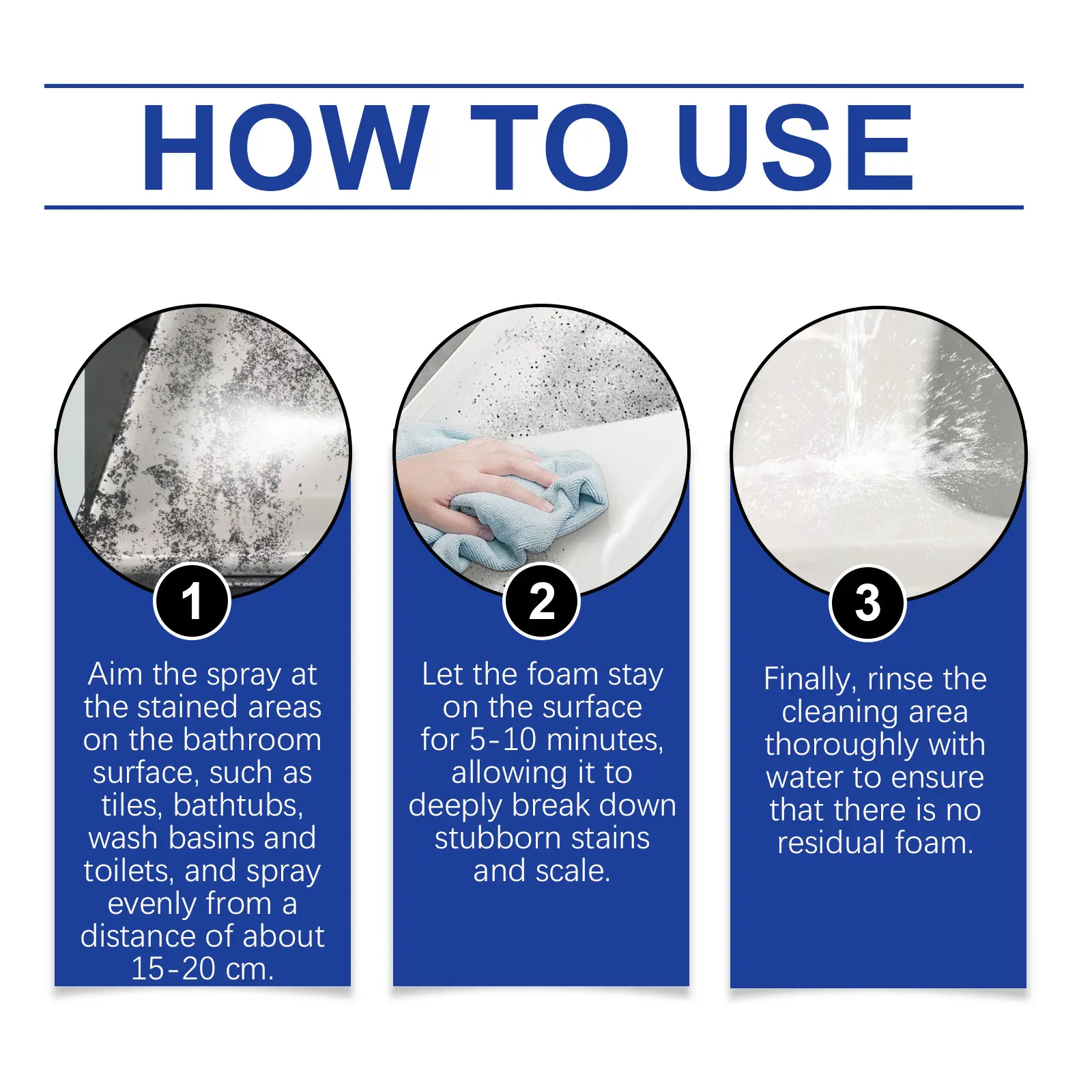 HOW TO USE

1

Aim the spray at the stained areas on the bathroom surface, such as tiles, bathtubs, wash basins and toilets, and spray evenly from a distance of about 15-20 cm.

2

Let the foam stay on the surface for 5-10 minutes, allowing it to deeply break down stubborn stains and scale.

3

Finally, rinse the cleaning area thoroughly with water to ensure that there is no residual foam.