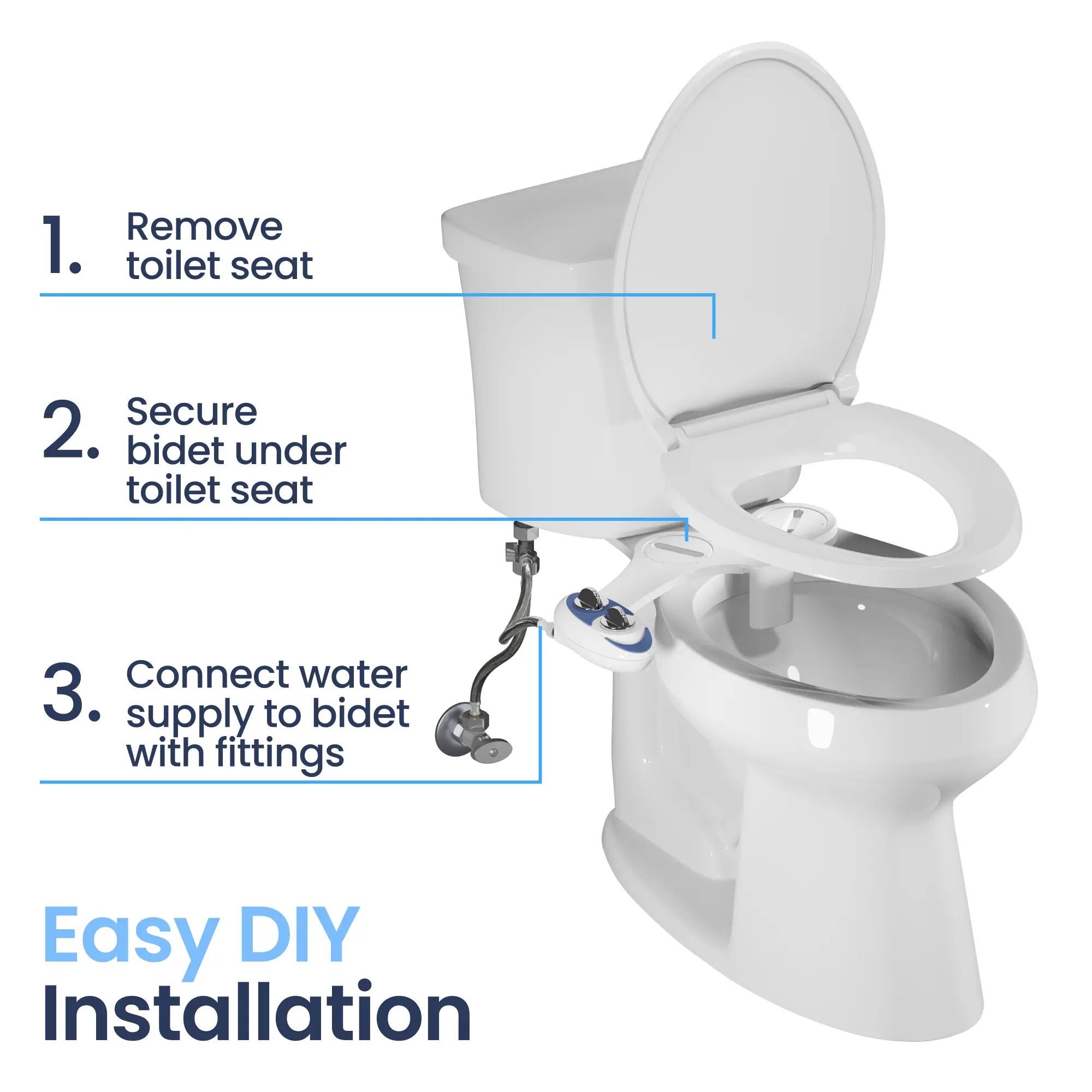 1. Remove toilet seat

2. Secure bidet under toilet seat

3. Connect water supply to bidet with fittings

Easy DIY Installation