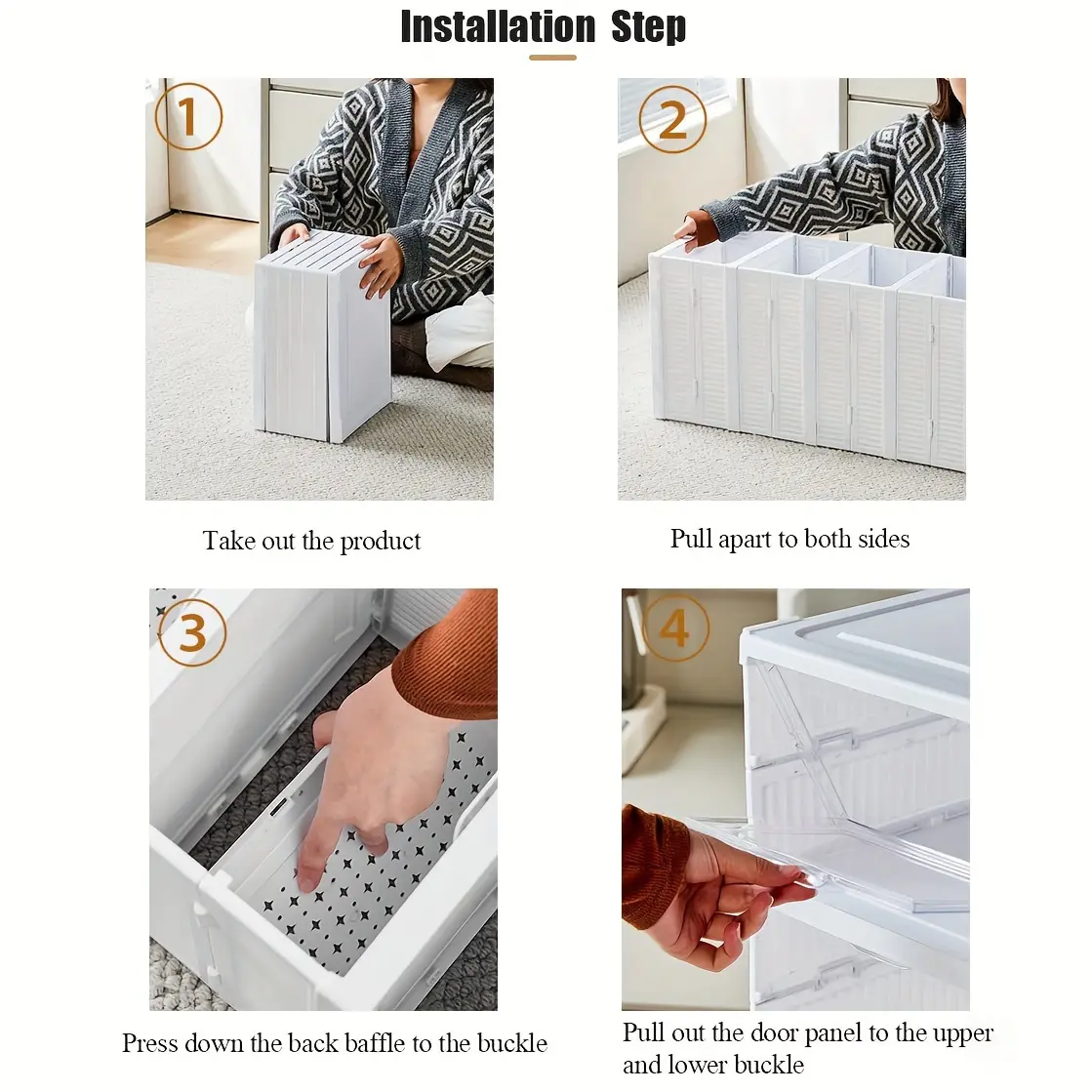 Installation Step

1

Take out the product

2

Pull apart to both sides

3

Press down the back baffle to the buckle

4

Pull out the door panel to the upper and lower buckle