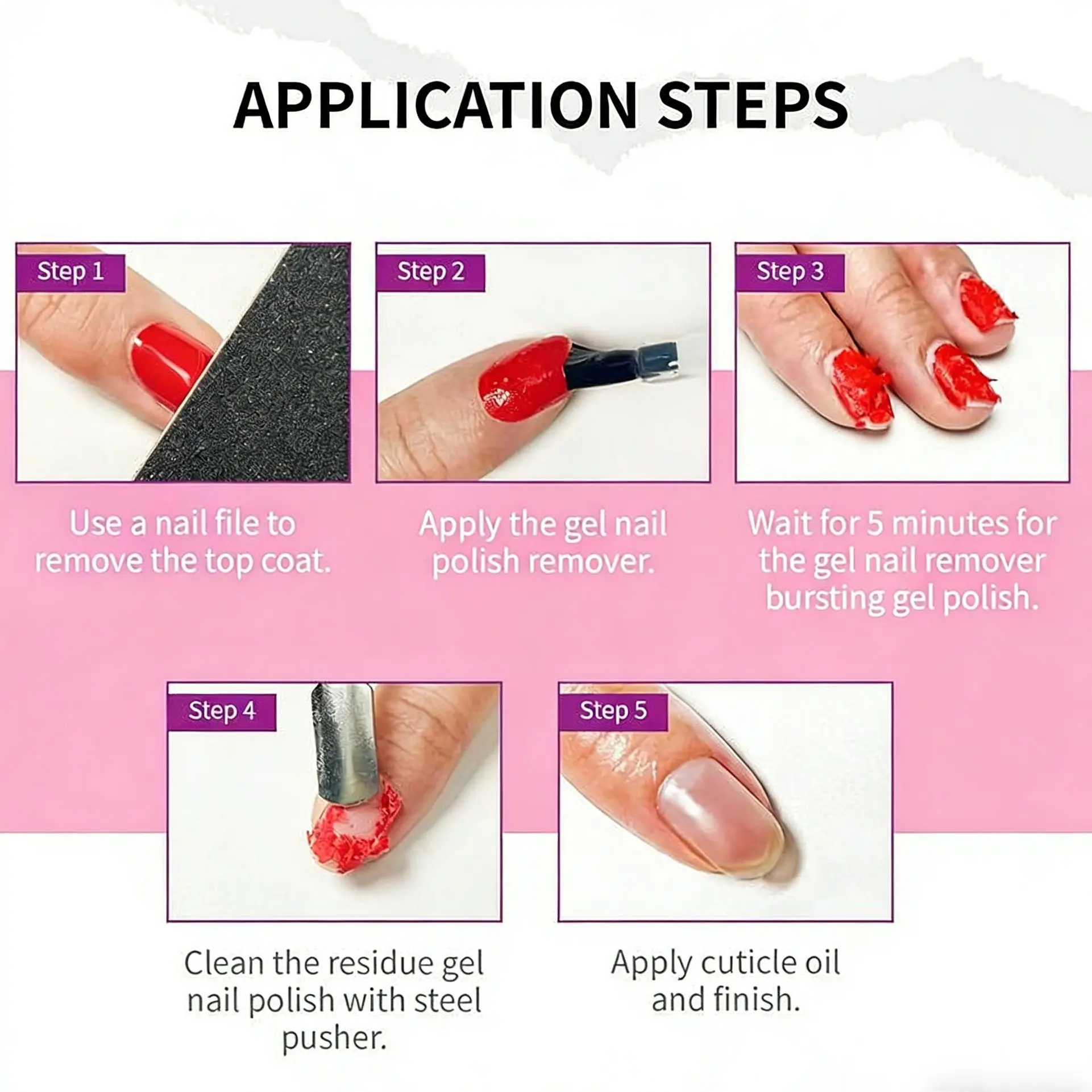 APPLICATION STEPS

Step 1

Use a nail file to remove the top coat.

Step 2

Apply the gel nail polish remover.

Step 3

Wait for 5 minutes for the gel nail remover bursting gel polish.

Step 4

Clean the residue gel nail polish with steel pusher.

Step 5

Apply cuticle oil and finish.