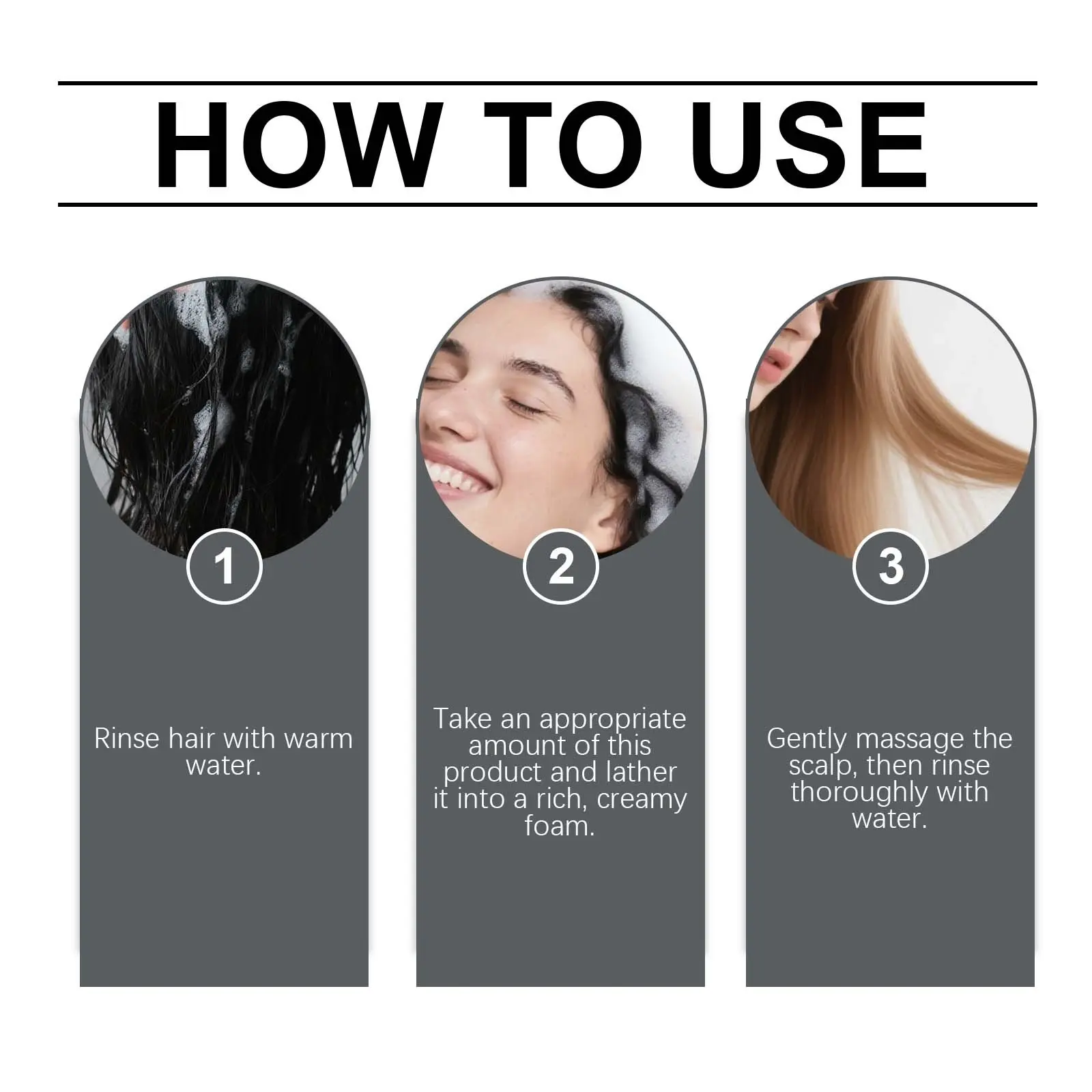 HOW TO USE

1

Rinse hair with warm water.

2

Take an appropriate amount of this product and lather it into a rich, creamy foam.

3

Gently massage the scalp, then rinse thoroughly with water.