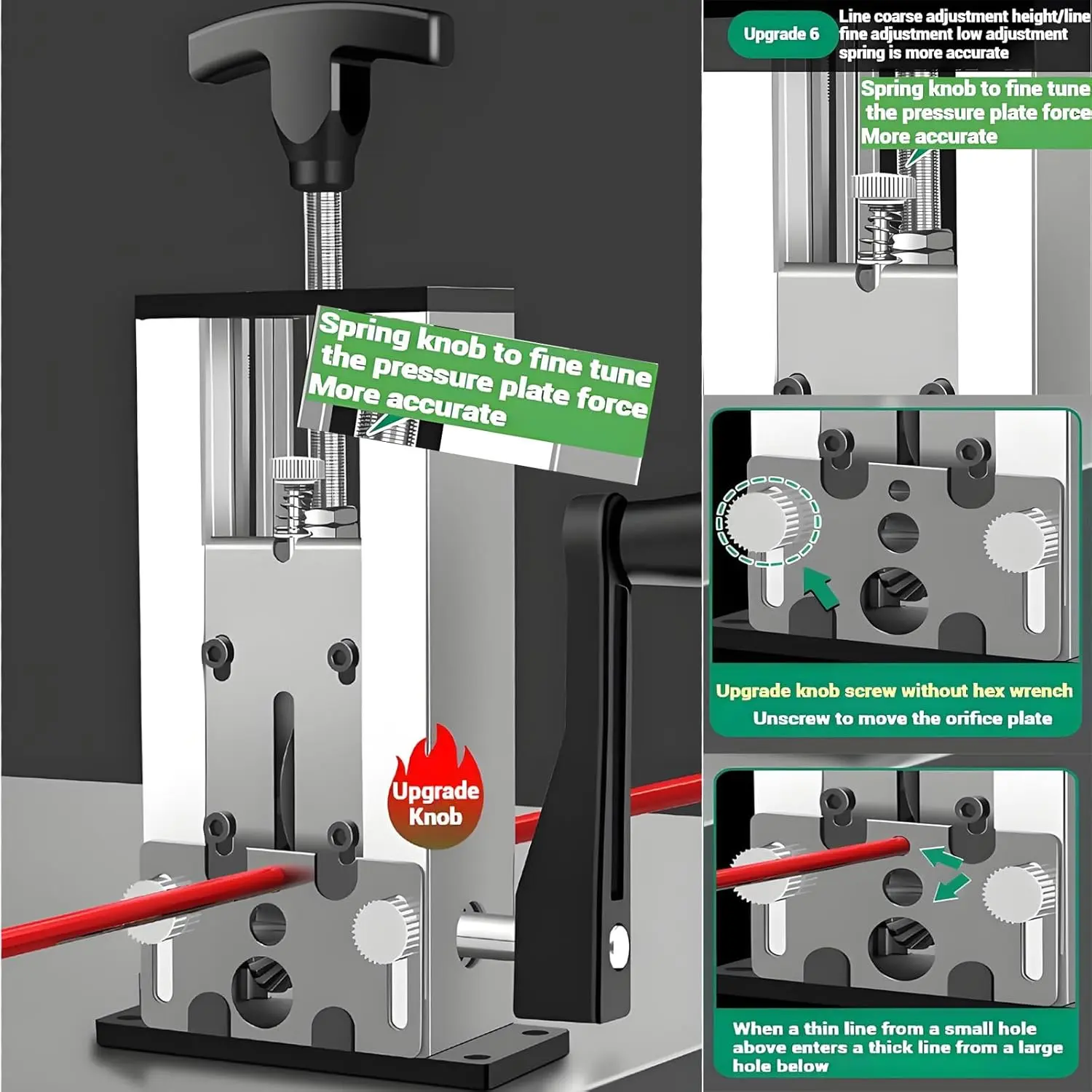 Spring knob to fine tune the pressure plate force More accurate

Upgrade Knob

Upgrade 6

Line coarse adjustment height/line fine adjustment low adjustment spring is more accurate

Spring knob to fine tune the pressure plate force More accurate

Upgrade knob screw without hex wrench
Unscrew to move the orifice plate

When a thin line from a small hole above enters a thick line from a large hole below