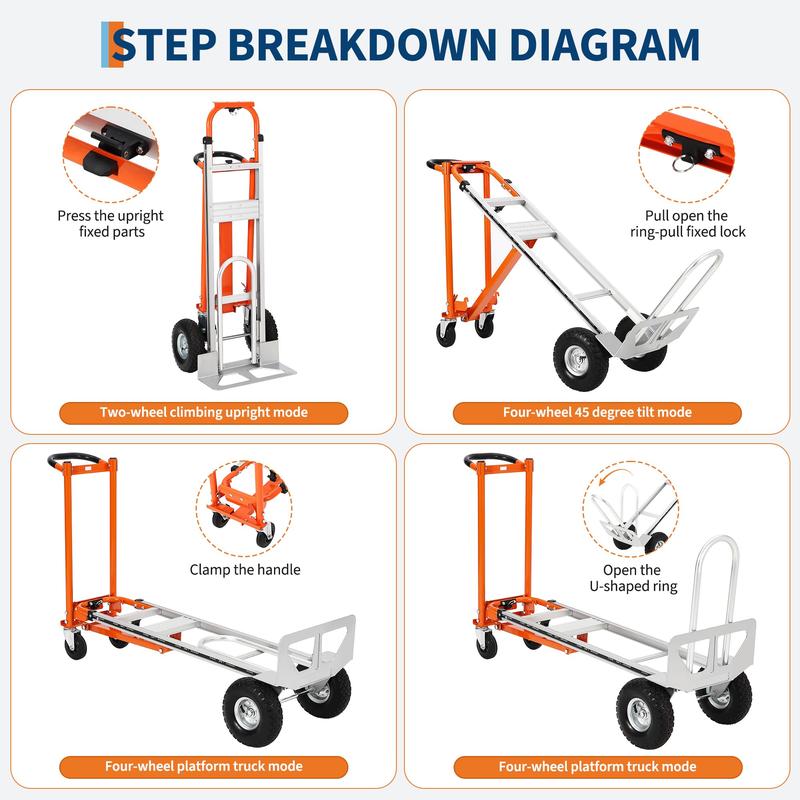 STEP BREAKDOWN DIAGRAM

Press the upright fixed parts

Two-wheel climbing upright mode

Pull open the ring-pull fixed lock

Four-wheel 45 degree tilt mode

Clamp the handle

Four-wheel platform truck mode

Open the U-shaped ring

Four-wheel platform truck mode