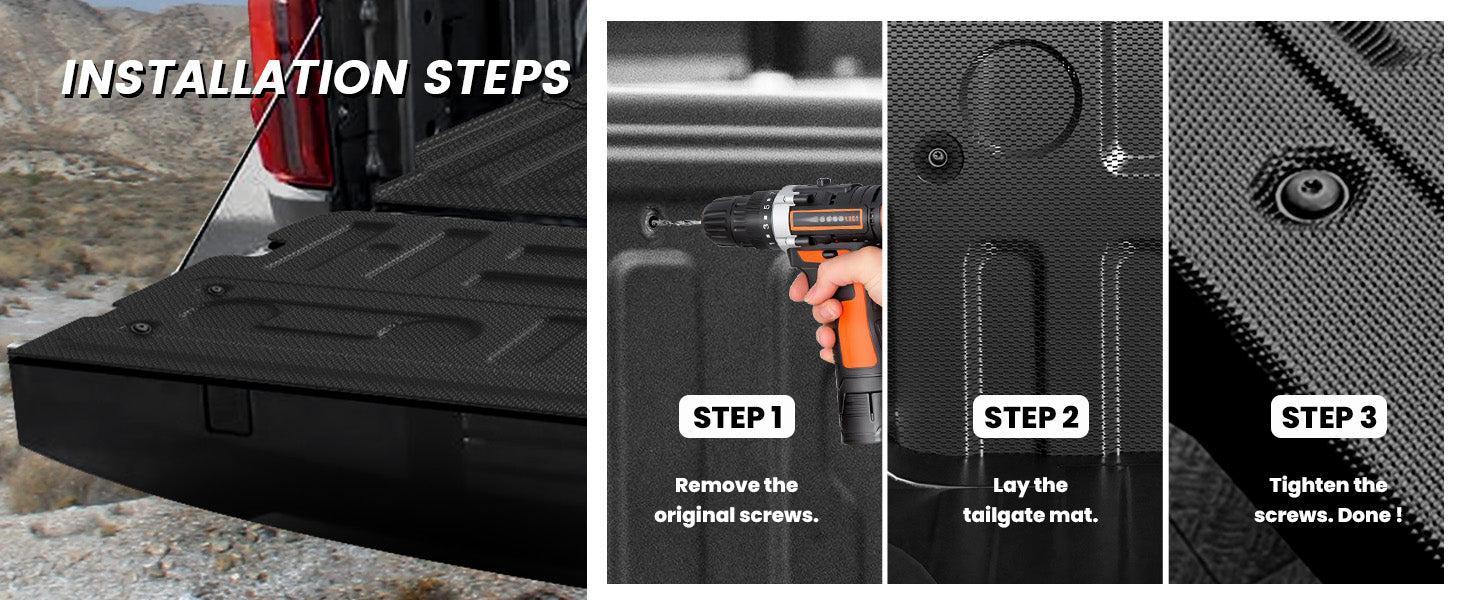 INSTALLATION STEPS

STEP 1

Remove the original screws.

STEP 2

Lay the tailgate mat.

STEP 3

Tighten the screws. Done !