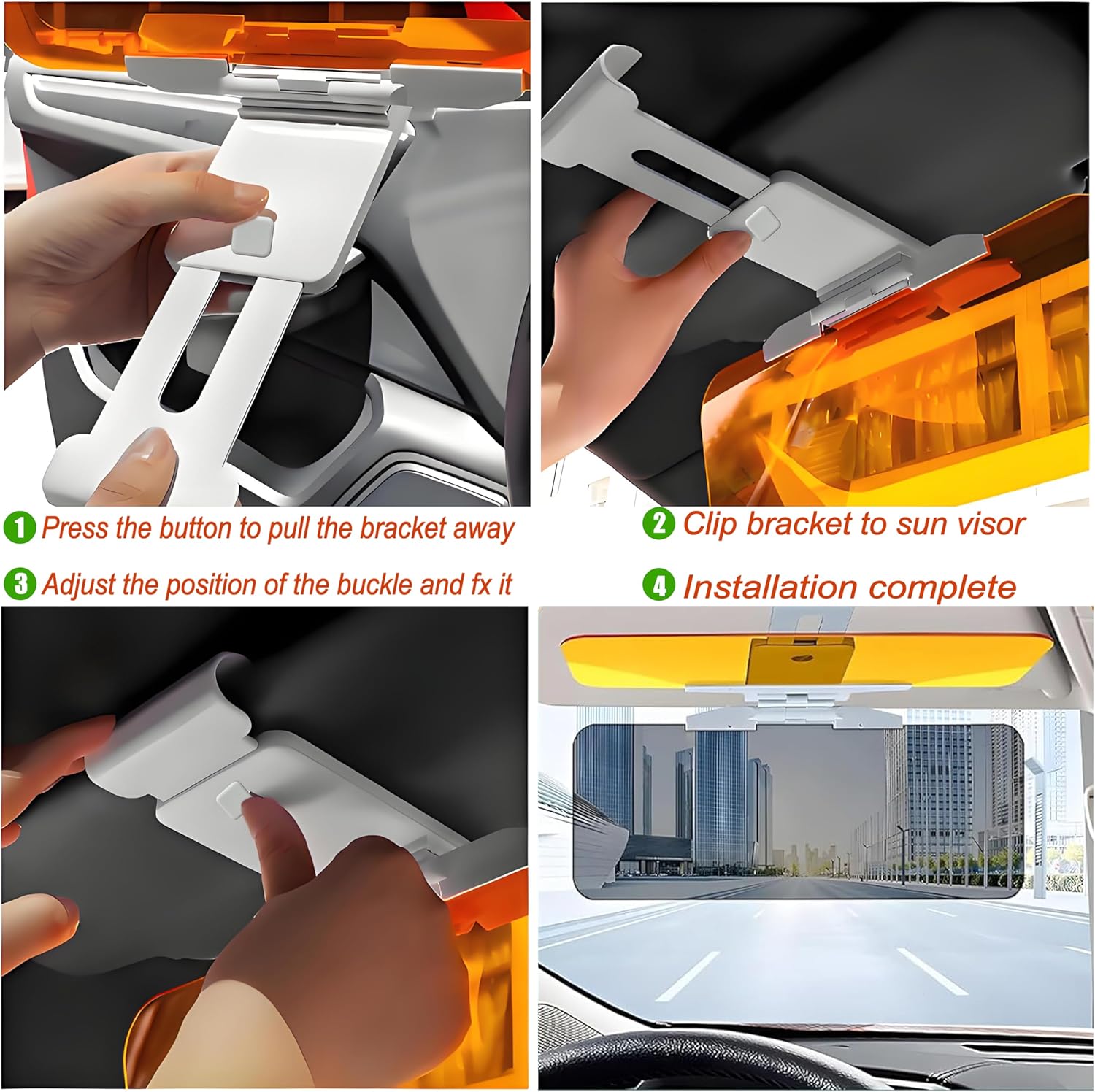 1 Press the button to pull the bracket away

2 Clip bracket to sun visor

3 Adjust the position of the buckle and fx it

4 Installation complete