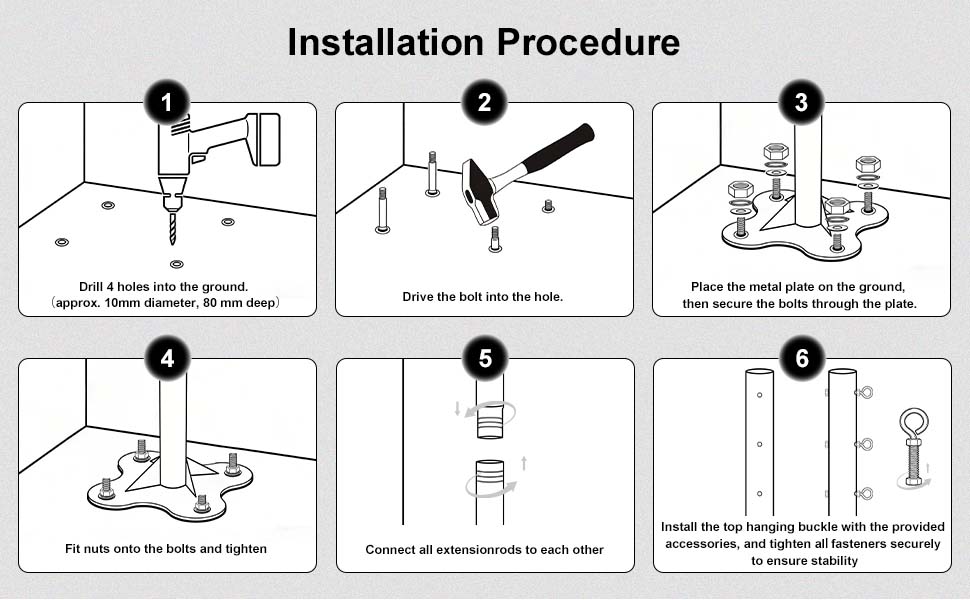 Installation Procedure

1

Drill 4 holes into the ground.
（approx. 10mm diameter, 80 mm deep）

2

Drive the bolt into the hole.

3

Place the metal plate on the ground, then secure the bolts through the plate.

4

Fit nuts onto the bolts and tighten

5

Connect all extensionrods to each other

6

Install the top hanging buckle with the provided accessories, and tighten all fasteners securely to ensure stability