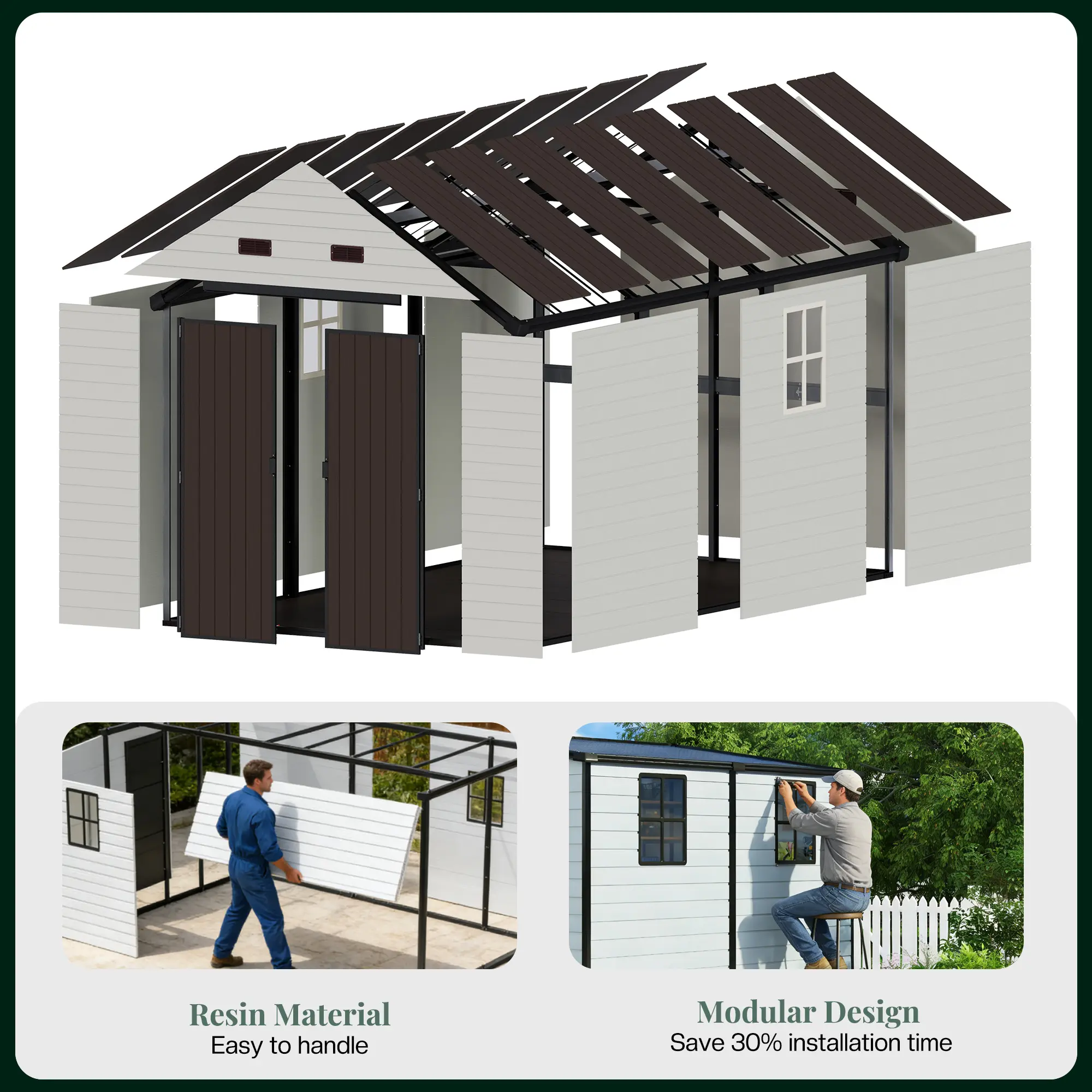 Resin Material
Easy to handle

Modular Design
Save 30% installation time