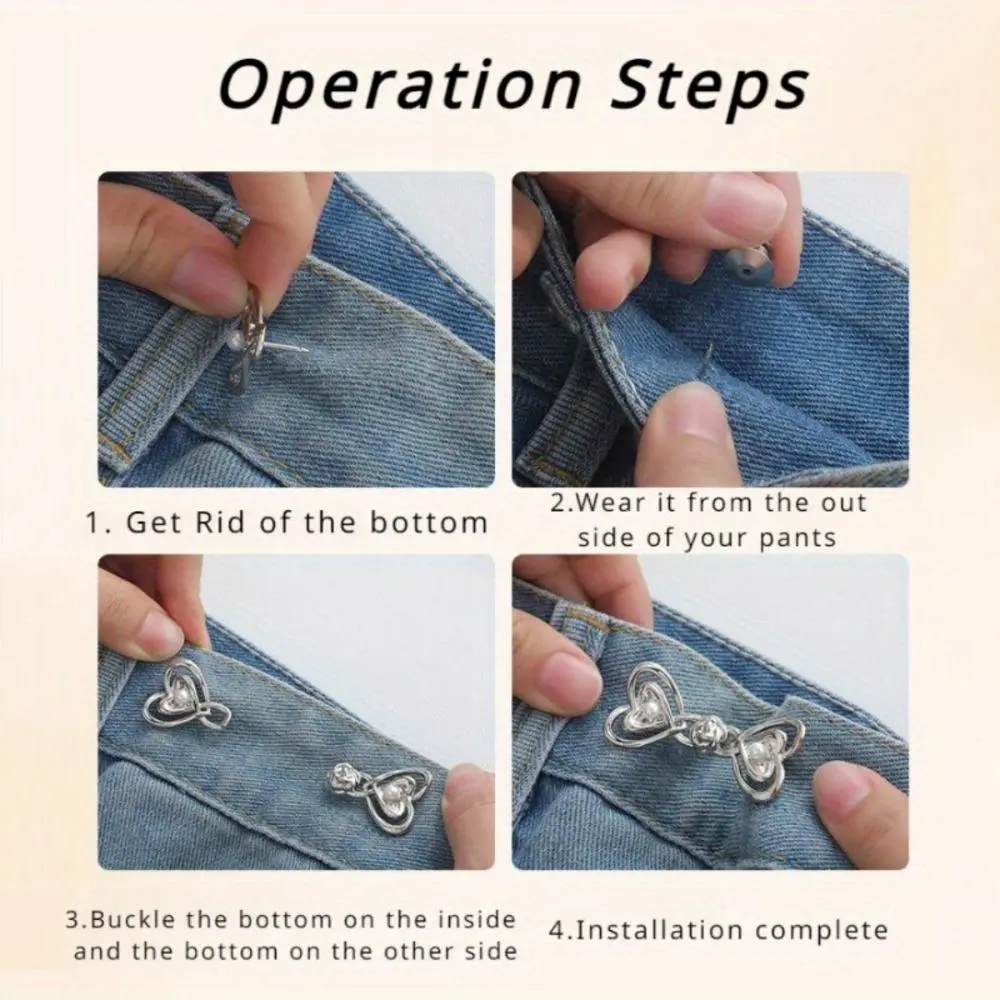 Operation Steps

1. Get Rid of the bottom

2.Wear it from the out side of your pants

3.Buckle the bottom on the inside and the bottom on the other side

4.Installation complete